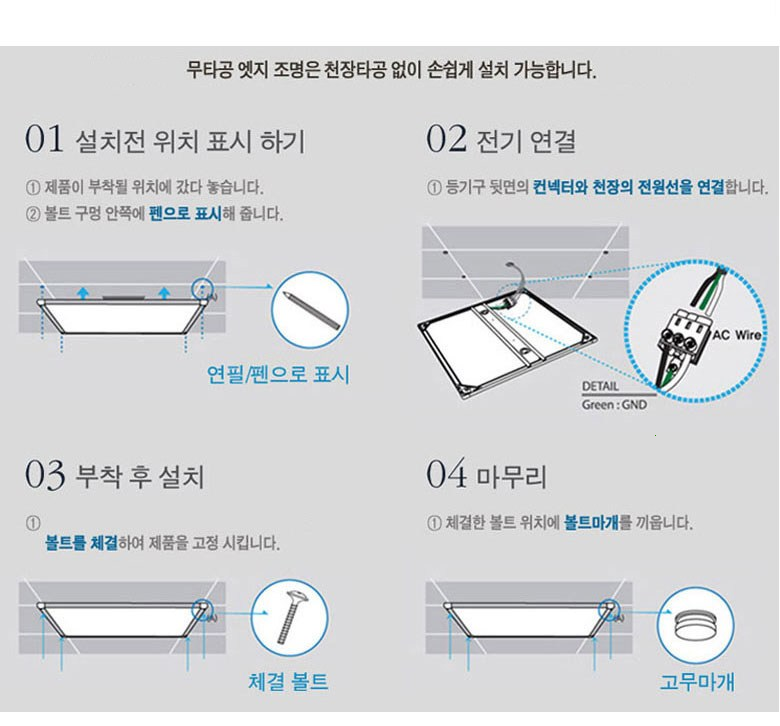 무타공 엣지 조명은 천장타공 없이 손쉽게 설치 가능합니다.

01 설치전 위치 표시 하기

① 제품이 부착될 위치에 갔다 놓습니다.
② 볼트 구멍 안쪽에 펜으로 표시해 줍니다.

연필/펜으로 표시

02 전기 연결

① 등기구 뒷면의 컨넥터와 천장의 전원선을 연결합니다.

AC Wire

DETAIL
Green : GND

03 부착 후 설치

①
볼트를 체결하여 제품을 고정 시킵니다.

체결 볼트

04 마무리

① 체결한 볼트 위치에 볼트마개를 끼웁니다.

고무마개