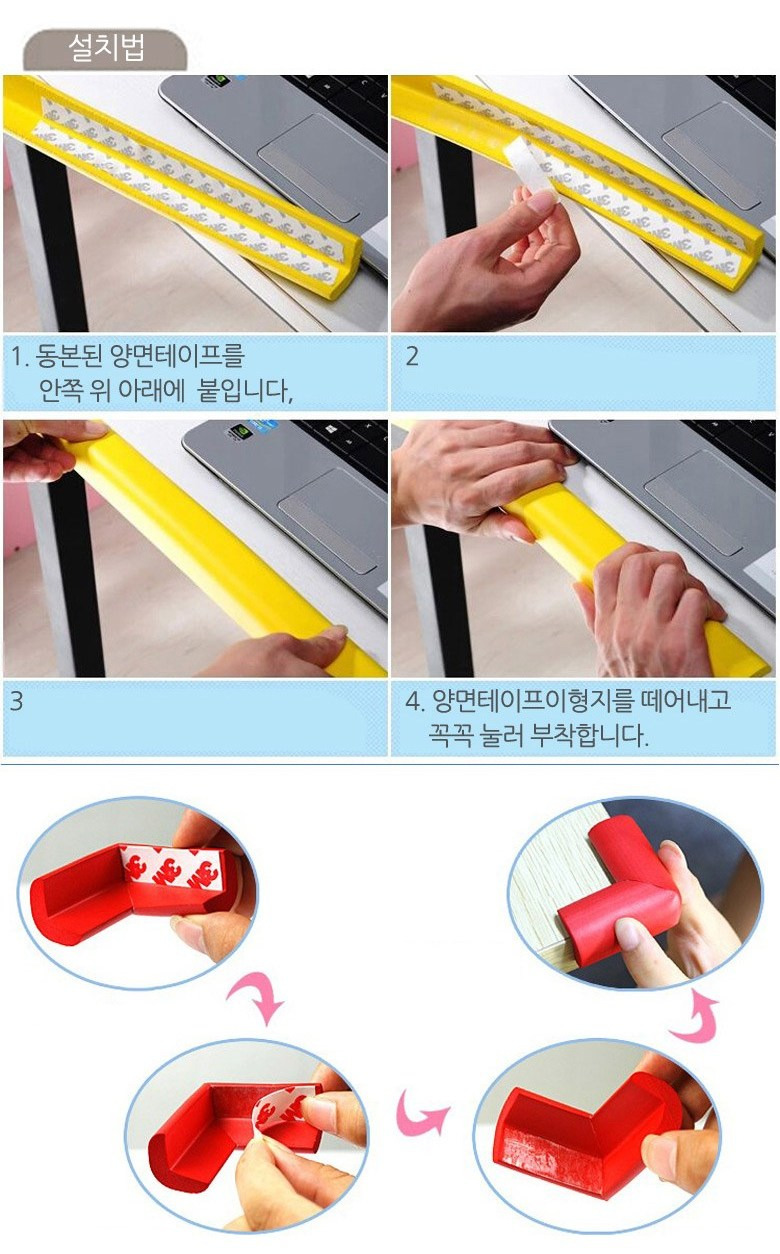 설치법

1. 동본된 양면테이프를 안쪽 위 아래에 붙입니다,

2

3

4. 양면테이프이형지를 떼어내고 꼭꼭 눌러 부착합니다.