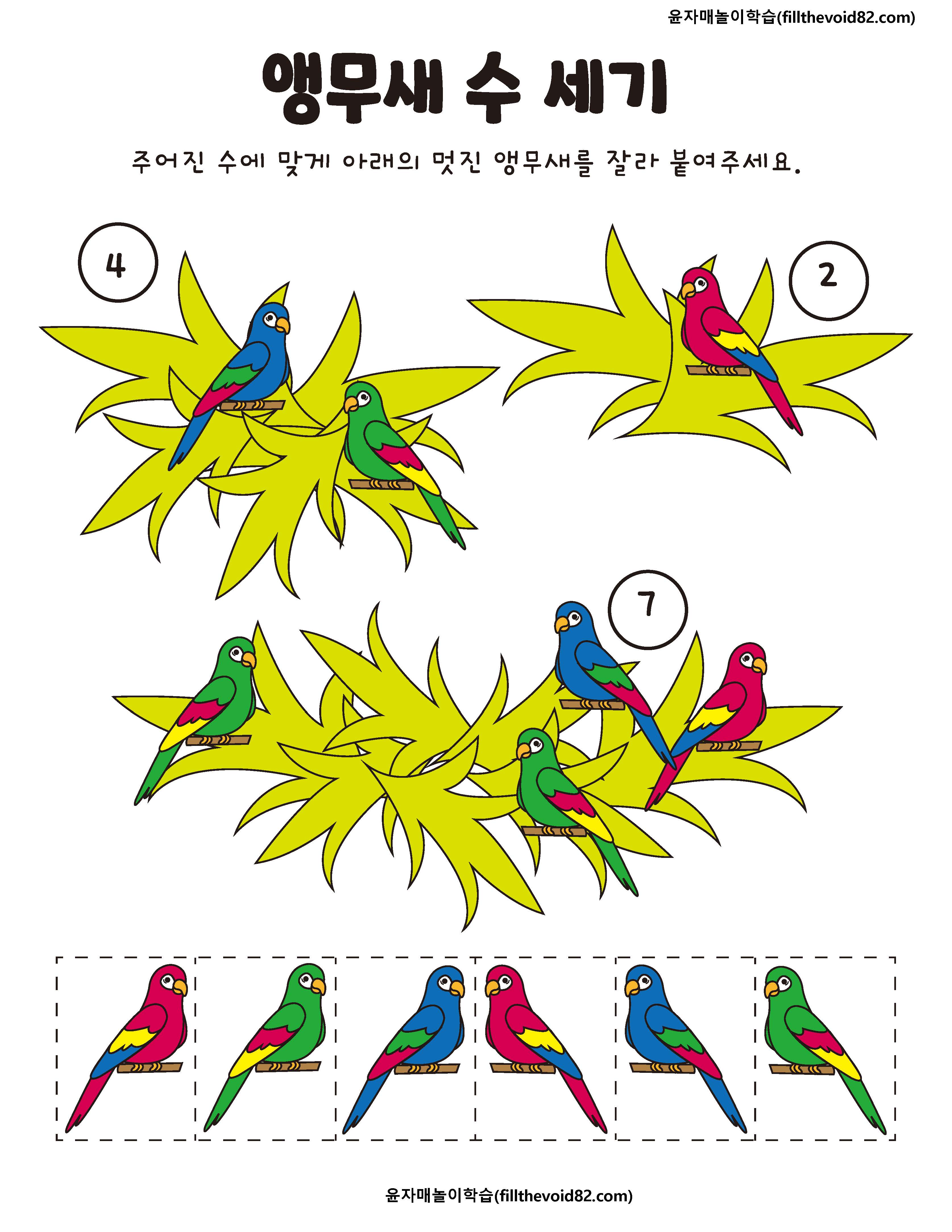 윤자매놀이학습(fillthevoid82.com)

앵무새 수 세기

주어진 수에 맞게 아래의 멋진 앵무새를 잘라 붙여주세요.

4

2

7

윤자매놀이학습(fillthevoid82.com)