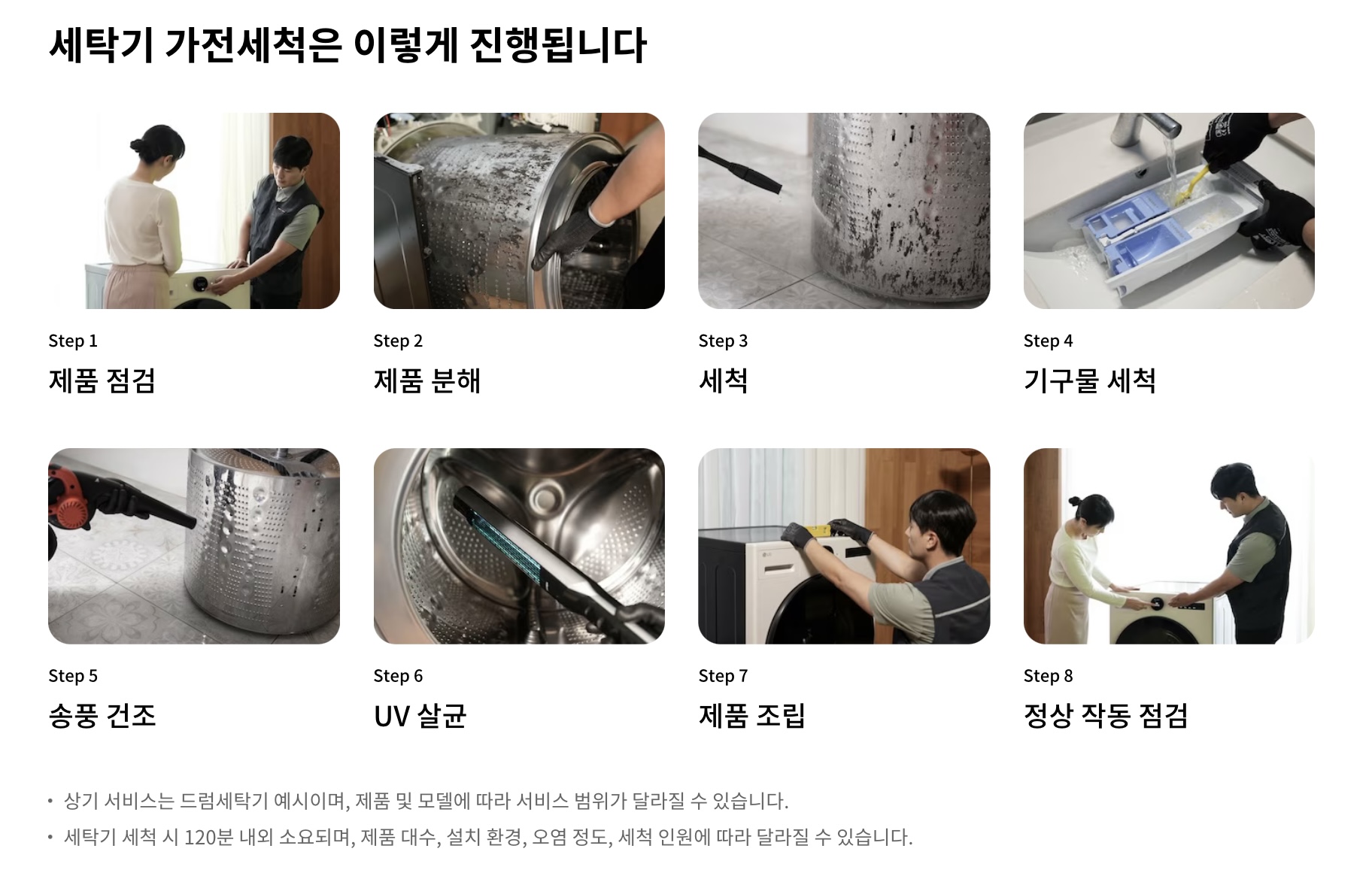 세탁기 가전세척은 이렇게 진행됩니다

Step 1
제품 점검

Step 2
제품 분해

Step 3
세척

Step 4
기구물 세척

Step 5
송풍 건조

Step 6
UV 살균

Step 7
제품 조립

Step 8
정상 작동 점검

• 상기 서비스는 드럼세탁기 예시이며, 제품 및 모델에 따라 서비스 범위가 달라질 수 있습니다.
• 세탁기 세척 시 120분 내외 소요되며, 제품 대수, 설치 환경, 오염 정도, 세척 인원에 따라 달라질 수 있습니다.