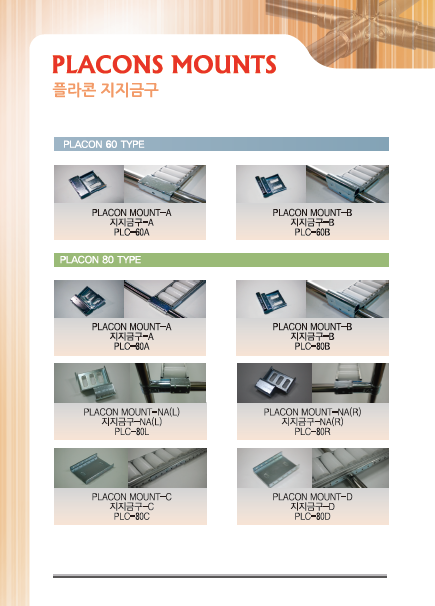 PLACONS MOUNTS
플라콘 지지금구

PLACON 60 TYPE

PLACON MOUNT-A
지지금구-A
PLC-60A

PLACON MOUNT-B
지지금구-B
PLC-60B

PLACON 80 TYPE

PLACON MOUNT-A
지지금구-A
PLC-80A

PLACON MOUNT-B
지지금구-B
PLC-80B

PLACON MOUNT-NA(L)
지지금구-NA(L)
PLC-80L

PLACON MOUNT-NA(R)
지지금구-NA(R)
PLC-80R

PLACON MOUNT-C
지지금구-C
PLC-80C

PLACON MOUNT-D
지지금구-D
PLC-80D