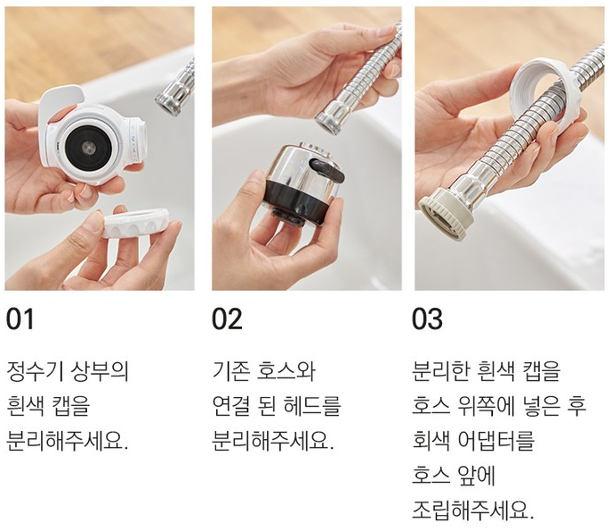 01

정수기 상부의 흰색 캡을 분리해주세요.

02

기존 호스와 연결 된 헤드를 분리해주세요.

03

분리한 흰색 캡을 호스 위쪽에 넣은 후 회색 어댑터를 호스 앞에 조립해주세요.