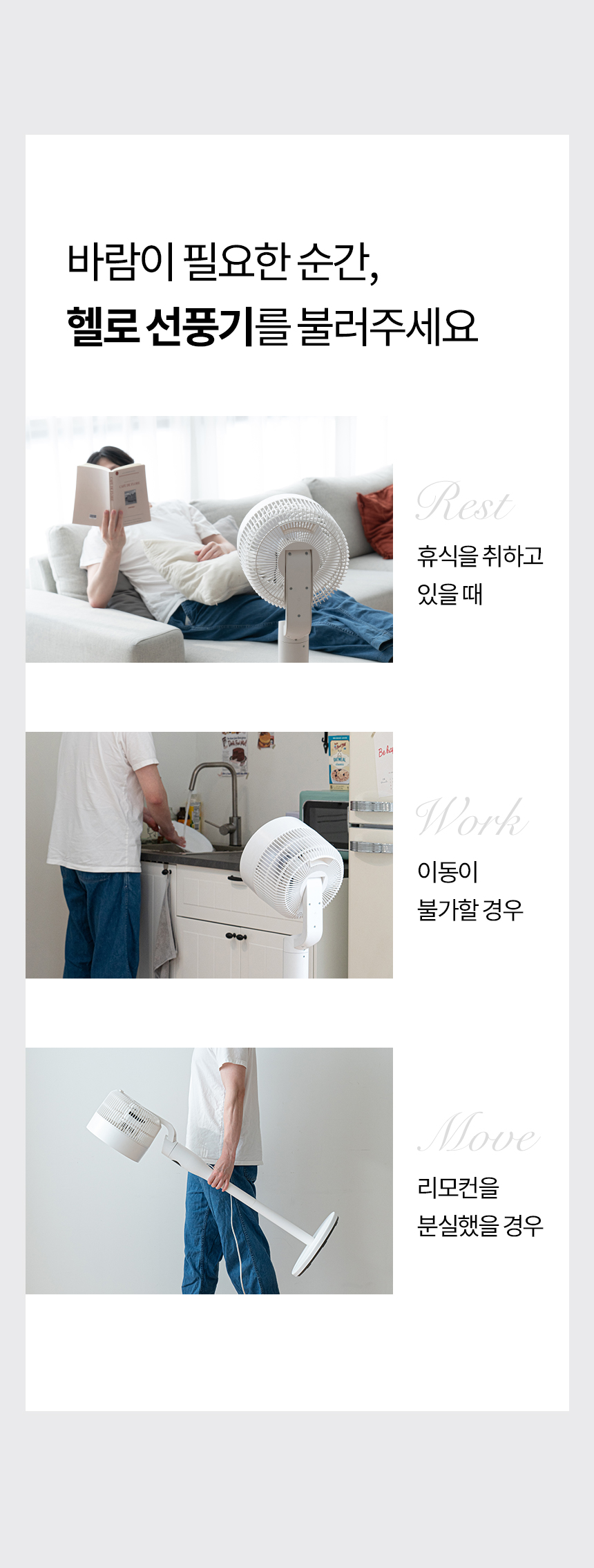 바람이 필요한 순간,
헬로 선풍기를 불러주세요

Rest
휴식을 취하고
있을 때

Work
이동이
불가할 경우

Move
리모컨을
분실했을 경우