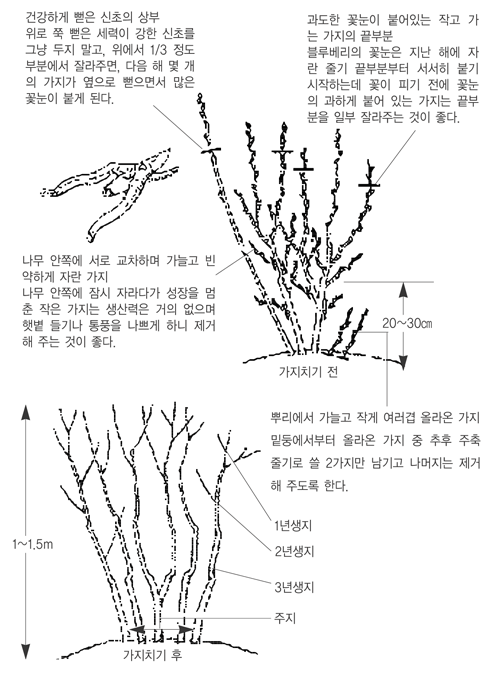 건강하게 뻗은 신초의 상부
위로 쭉 뻗은 세력이 강한 신초를 그냥 두지 말고, 위에서 1/3 정도 부분에서 잘라주면, 다음 해 몇 개의 가지가 옆으로 뻗으면서 많은 꽃눈이 붙게 된다.

과도한 꽃눈이 붙어있는 작고 가는 가지의 끝부분
블루베리의 꽃눈은 지난 해에 자란 줄기 끝부분부터 서서히 붙기 시작하는데 꽃이 피기 전에 꽃눈의 과하게 붙어 있는 가지는 끝부분을 일부 잘라주는 것이 좋다.

나무 안쪽에 서로 교차하며 가늘고 빈약하게 자란 가지
나무 안쪽에 잠시 자라다가 성장을 멈춘 작은 가지는 생산력은 거의 없으며 햇볕 들기나 통풍을 나쁘게 하니 제거해 주는 것이 좋다.

20~30㎝

가지치기 전

뿌리에서 가늘고 작게 여러겹 올라온 가지
밑둥에서부터 올라온 가지 중 추후 주축 줄기로 쓸 2가지만 남기고 나머지는 제거해 주도록 한다.

1~1.5m

1년생지

2년생지

3년생지

주지

가지치기 후