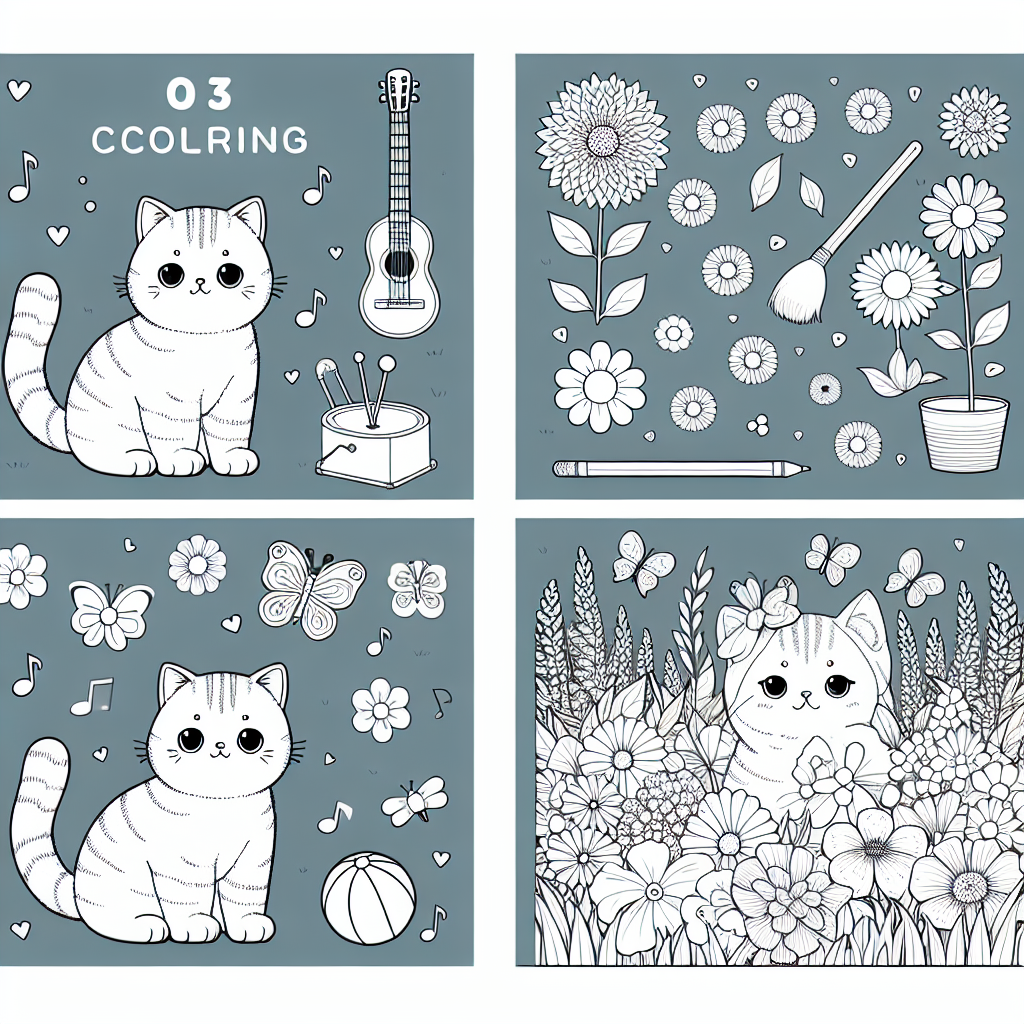 03
CCOLRING