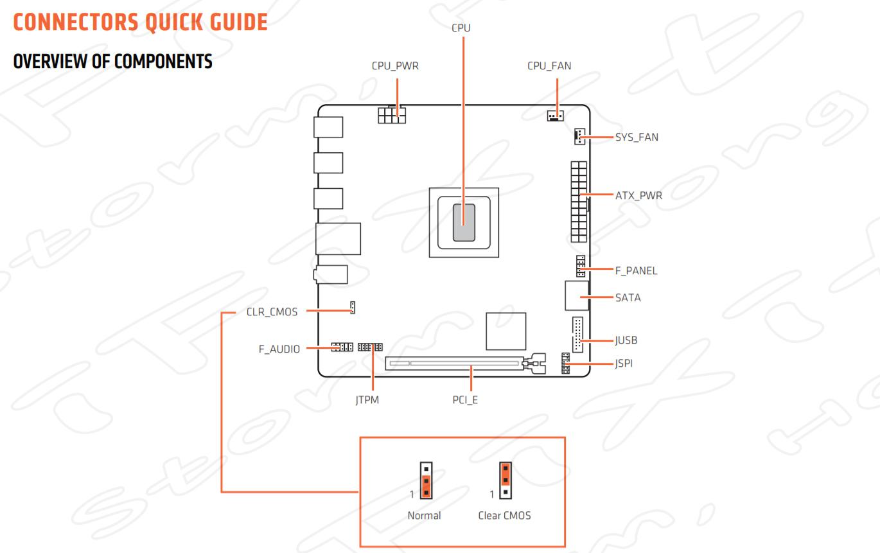 CONNECTORS QUICK GUIDE

OVERVIEW OF COMPONENTS

CPU

CPU_PWR

CPU_FAN

SYS_FAN

ATX_PWR

F_PANEL

SATA

JUSB

JSPI

CLR_CMOS

F_AUDIO

JTPM

PCI_E

1
Normal

1
Clear CMOS