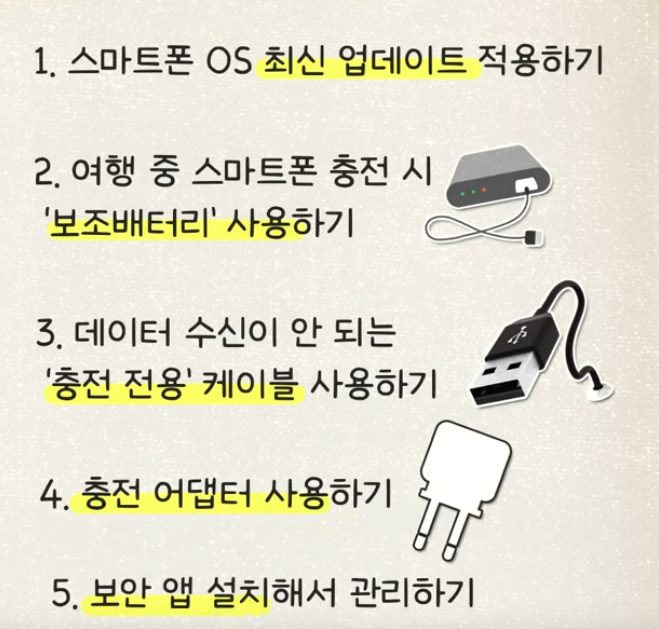 1. 스마트폰 OS 최신 업데이트 적용하기

2. 여행 중 스마트폰 충전 시 '보조배터리' 사용하기

3. 데이터 수신이 안 되는 '충전 전용' 케이블 사용하기

4. 충전 어댑터 사용하기

5. 보안 앱 설치해서 관리하기