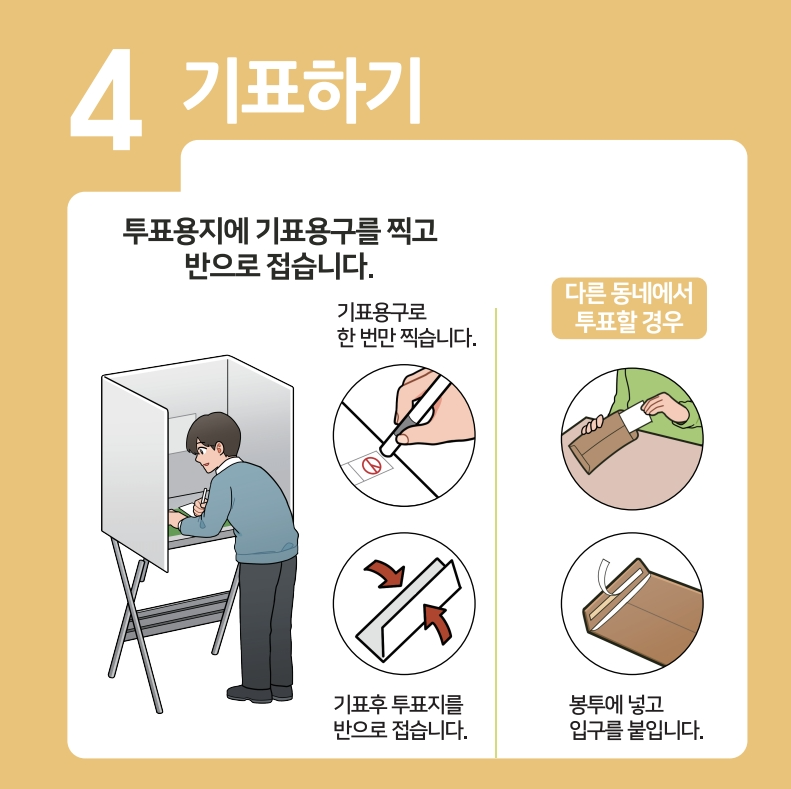 4 기표하기

투표용지에 기표용구를 찍고 반으로 접습니다.

기표용구로 한 번만 찍습니다.

기표후 투표지를 반으로 접습니다.

다른 동네에서 투표할 경우

봉투에 넣고 입구를 붙입니다.