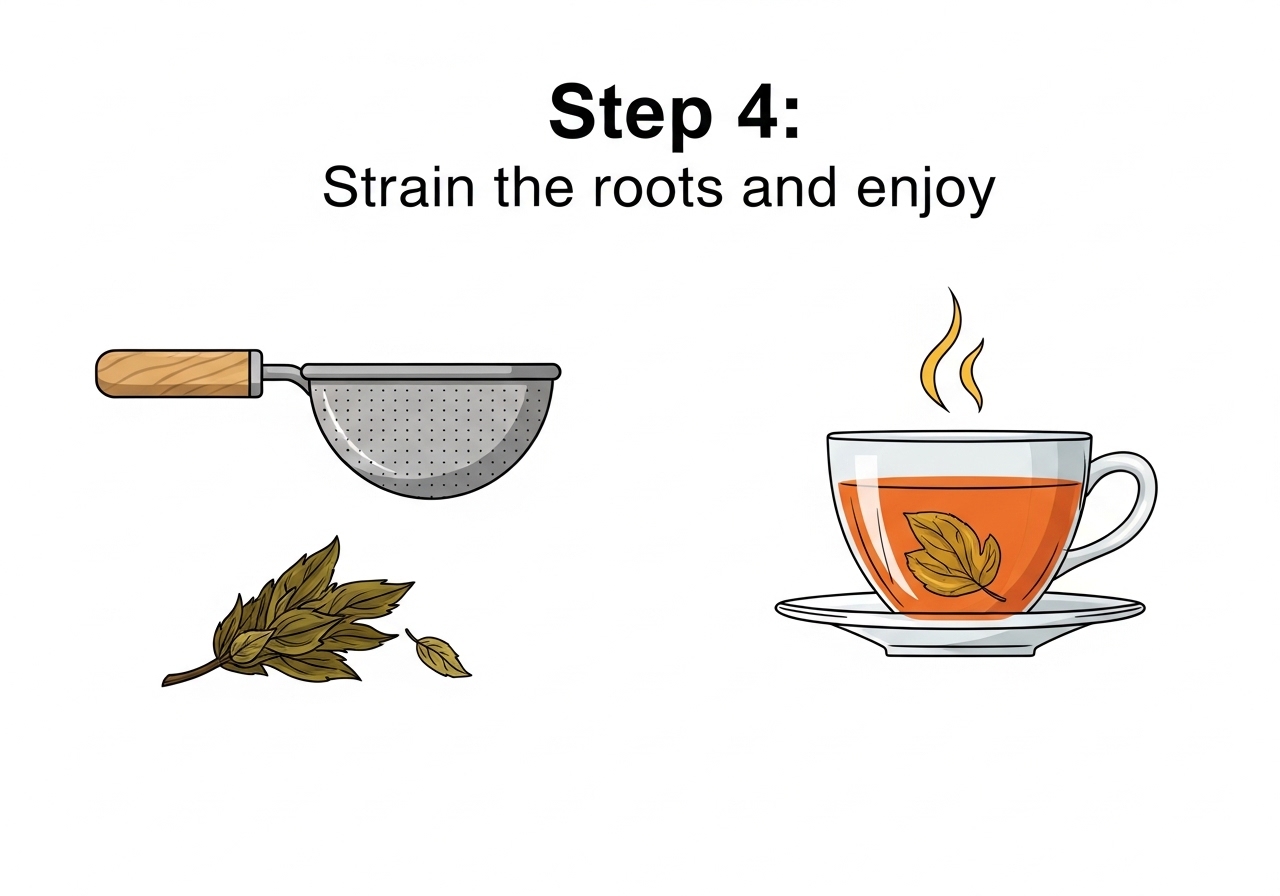 Step 4:
Strain the roots and enjoy