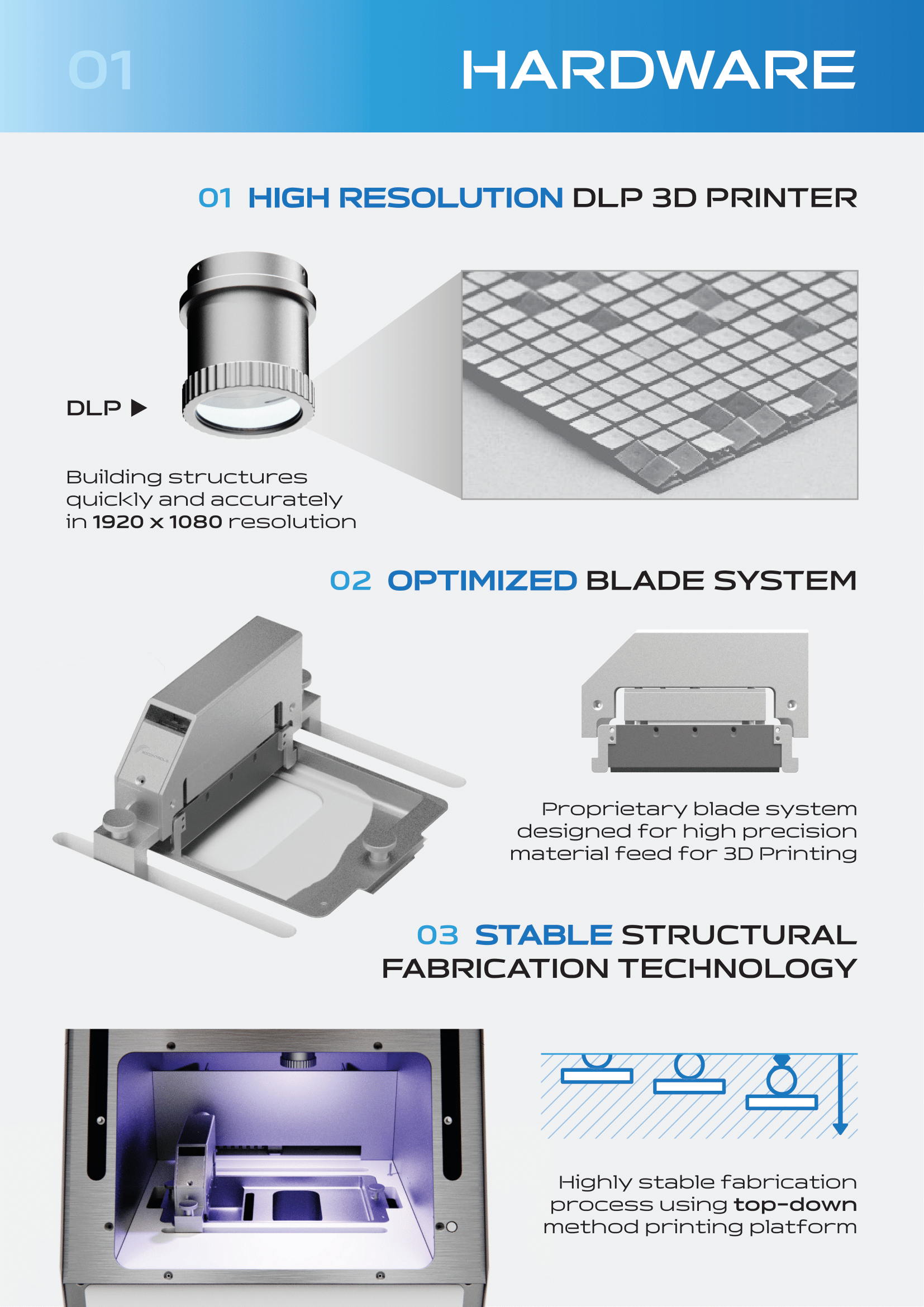 01 HARDWARE

01 HIGH RESOLUTION DLP 3D PRINTER

DLP ▶

Building structures quickly and accurately in 1920 x 1080 resolution

02 OPTIMIZED BLADE SYSTEM

Proprietary blade system designed for high precision material feed for 3D Printing

03 STABLE STRUCTURAL FABRICATION TECHNOLOGY

Highly stable fabrication process using top-down method printing platform