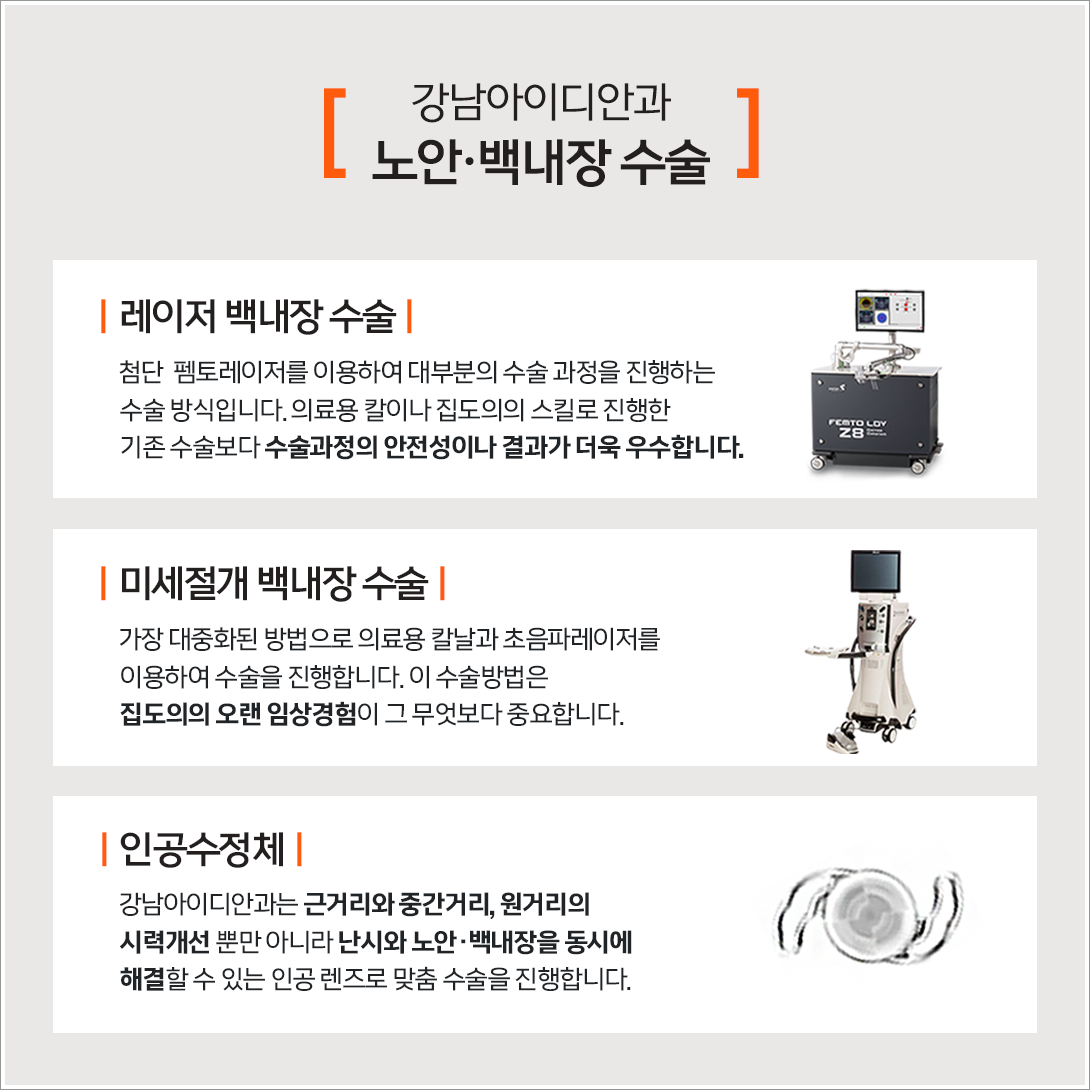 [ 강남아이디안과
노안·백내장 수술 ]

| 레이저 백내장 수술 |

첨단 펨토레이저를 이용하여 대부분의 수술 과정을 진행하는 수술 방식입니다. 의료용 칼이나 집도의의 스킬로 진행한 기존 수술보다 수술과정의 안전성이나 결과가 더욱 우수합니다.

FEMTO LDV Z8

| 미세절개 백내장 수술 |

가장 대중화된 방법으로 의료용 칼날과 초음파레이저를 이용하여 수술을 진행합니다. 이 수술방법은 집도의의 오랜 임상경험이 그 무엇보다 중요합니다.

| 인공수정체 |

강남아이디안과는 근거리와 중간거리, 원거리의 시력개선 뿐만 아니라 난시와 노안·백내장을 동시에 해결할 수 있는 인공 렌즈로 맞춤 수술을 진행합니다.