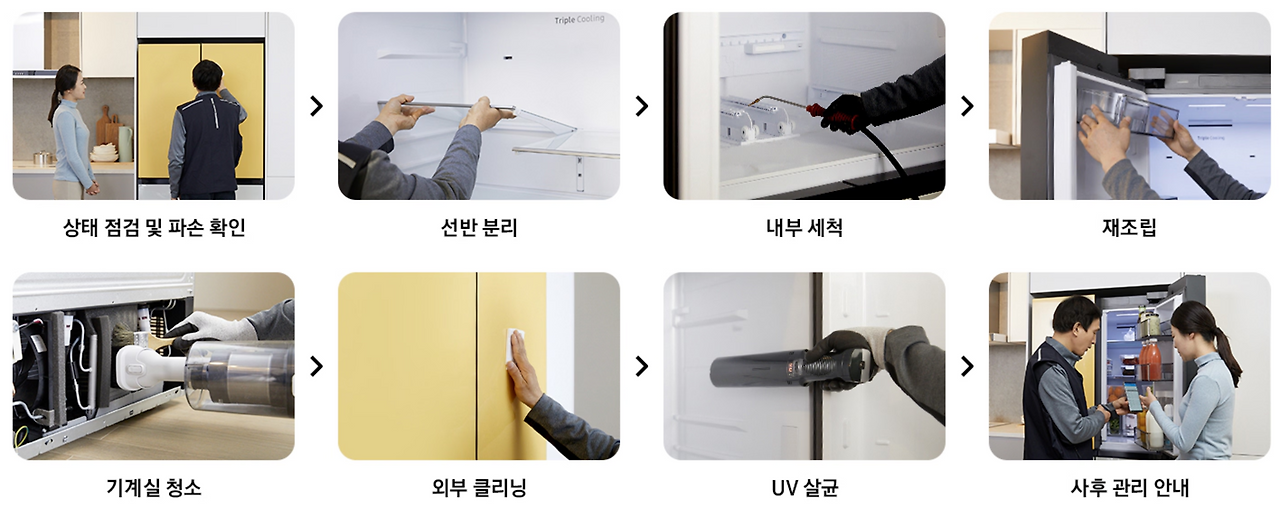 Triple Cooling

상태 점검 및 파손 확인

선반 분리

내부 세척

재조립

기계실 청소

외부 클리닝

UV 살균

사후 관리 안내