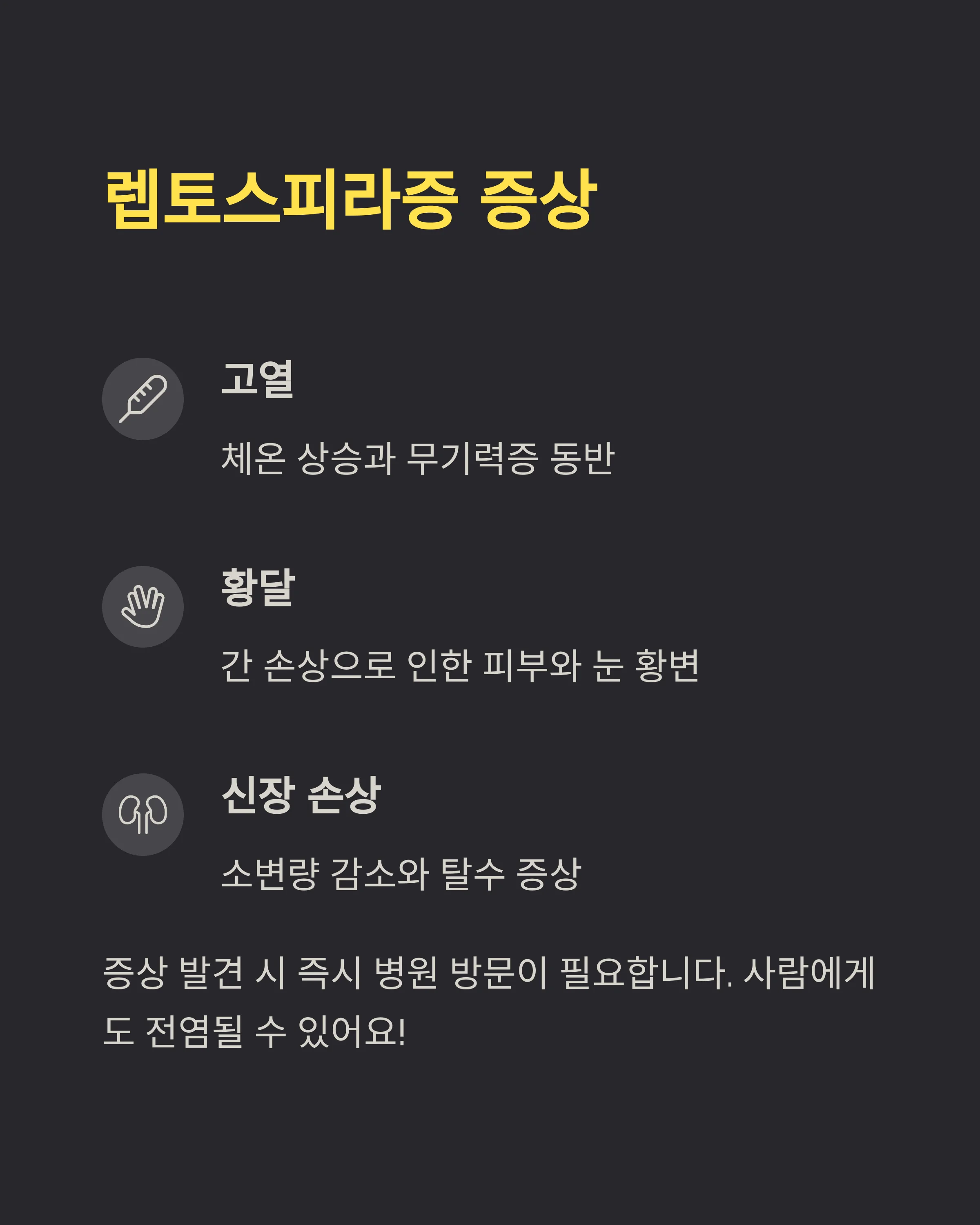 렙토스피라증 증상

고열

체온 상승과 무기력증 동반

황달

간 손상으로 인한 피부와 눈 황변

신장 손상

소변량 감소와 탈수 증상

증상 발견 시 즉시 병원 방문이 필요합니다. 사람에게도 전염될 수 있어요!