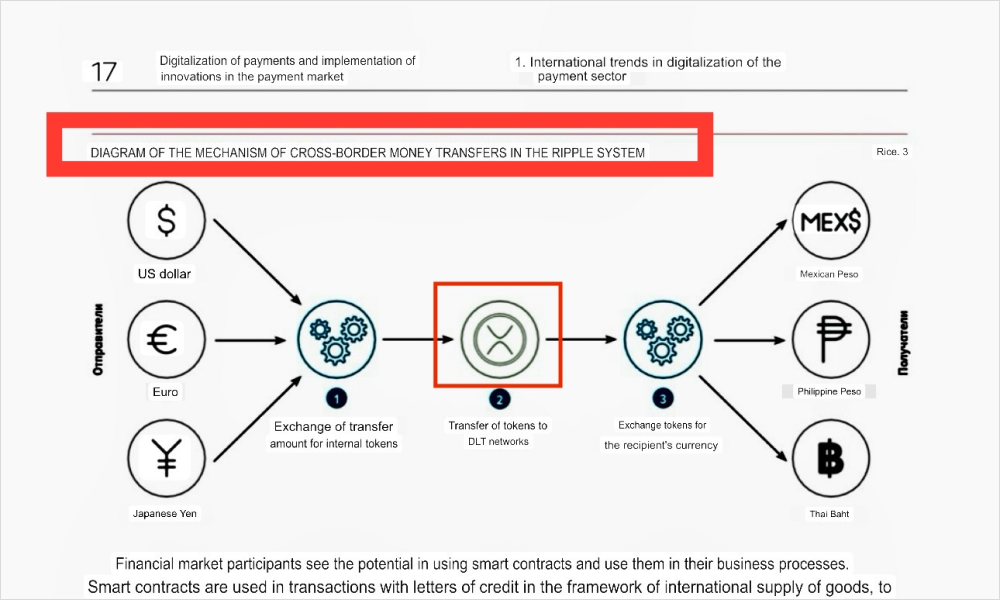 17 Digitalization of payments and implementation of innovations in the payment market

1. International trends in digitalization of the payment sector

DIAGRAM OF THE MECHANISM OF CROSS-BORDER MONEY TRANSFERS IN THE RIPPLE SYSTEM

Rice. 3

Отправители

$

US dollar

€

Euro

¥

Japanese Yen

1
Exchange of transfer amount for internal tokens

2
Transfer of tokens to DLT networks

3
Exchange tokens for the recipient's currency

MEX$

Mexican Peso

₱

Philippine Peso

฿

Thai Baht

Получатели

Financial market participants see the potential in using smart contracts and use them in their business processes. Smart contracts are used in transactions with letters of credit in the framework of international supply of goods, to