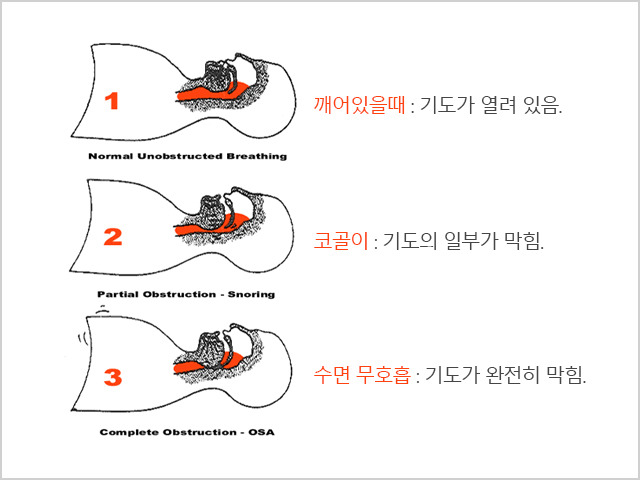 1

Normal Unobstructed Breathing

깨어있을때 : 기도가 열려 있음.

2

Partial Obstruction - Snoring

코골이 : 기도의 일부가 막힘.

3

Complete Obstruction - OSA

수면 무호흡 : 기도가 완전히 막힘.