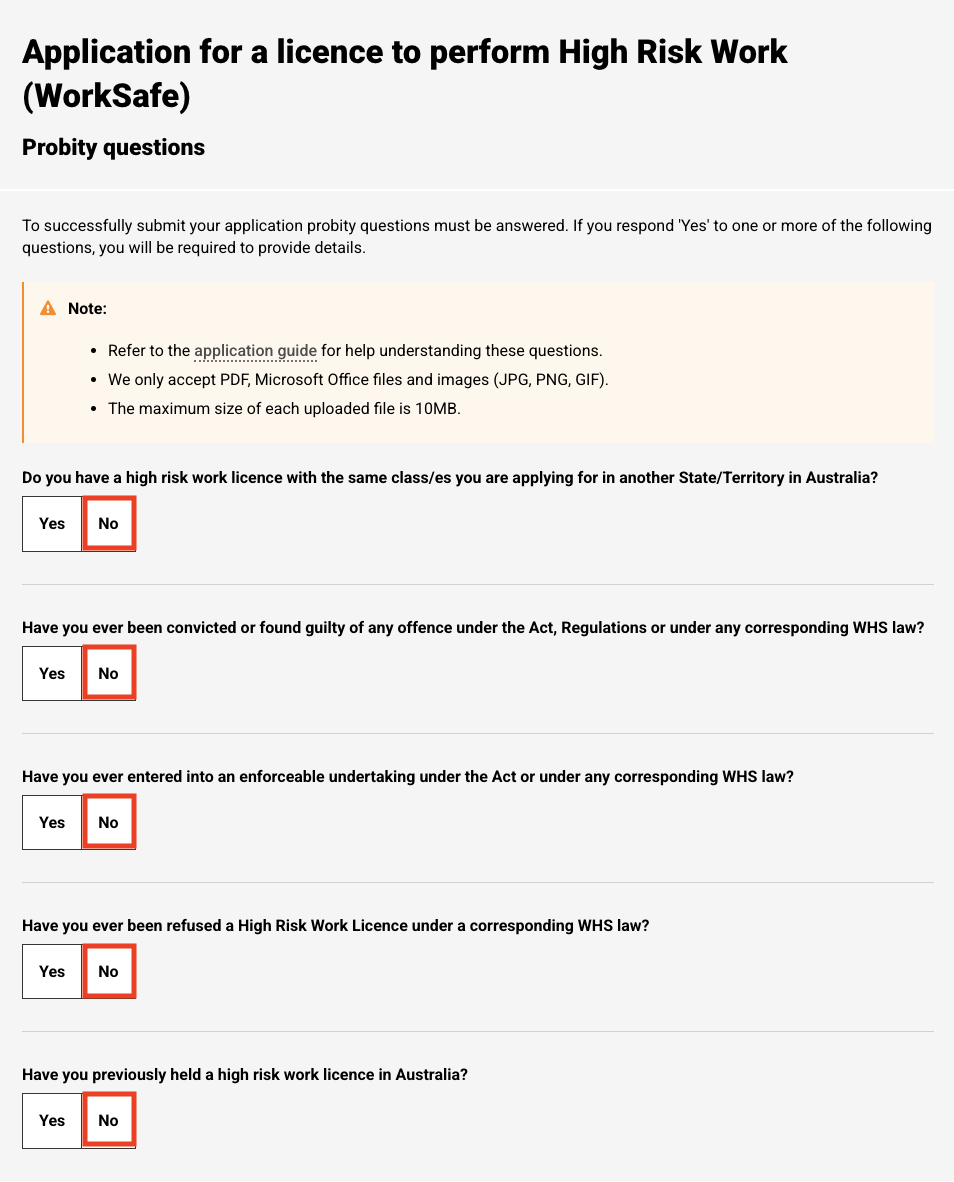 Application for a licence to perform High Risk Work (WorkSafe)

Probity questions

To successfully submit your application probity questions must be answered. If you respond 'Yes' to one or more of the following questions, you will be required to provide details.

Note:

- Refer to the application guide for help understanding these questions.
- We only accept PDF, Microsoft Office files and images (JPG, PNG, GIF).
- The maximum size of each uploaded file is 10MB.

Do you have a high risk work licence with the same class/es you are applying for in another State/Territory in Australia?

Yes No

Have you ever been convicted or found guilty of any offence under the Act, Regulations or under any corresponding WHS law?

Yes No

Have you ever entered into an enforceable undertaking under the Act or under any corresponding WHS law?

Yes No

Have you ever been refused a High Risk Work Licence under a corresponding WHS law?

Yes No

Have you previously held a high risk work licence in Australia?

Yes No