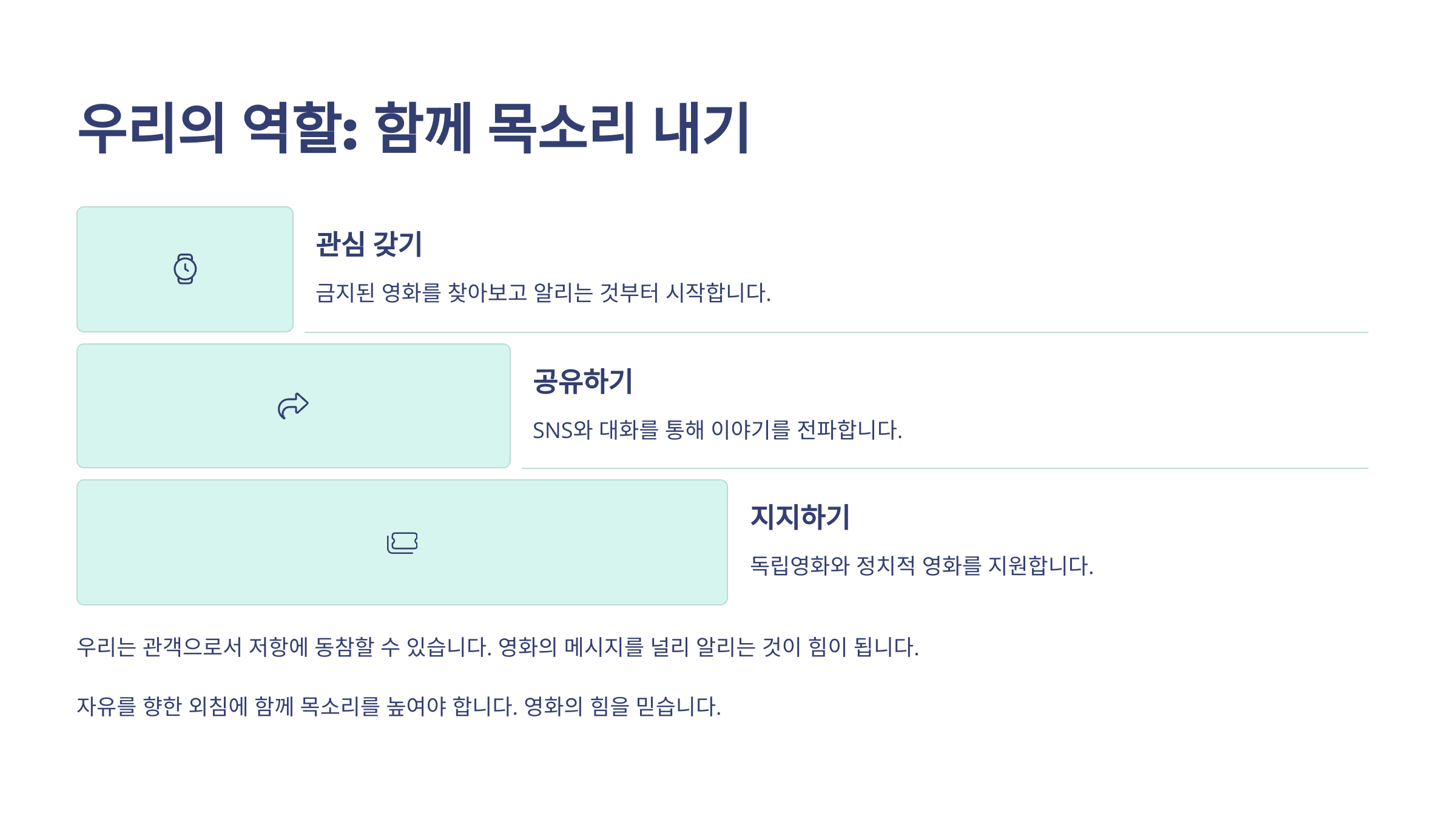 우리의 역할: 함께 목소리 내기

관심 갖기

금지된 영화를 찾아보고 알리는 것부터 시작합니다.

공유하기

SNS와 대화를 통해 이야기를 전파합니다.

지지하기

독립영화와 정치적 영화를 지원합니다.

우리는 관객으로서 저항에 동참할 수 있습니다. 영화의 메시지를 널리 알리는 것이 힘이 됩니다.

자유를 향한 외침에 함께 목소리를 높여야 합니다. 영화의 힘을 믿습니다.