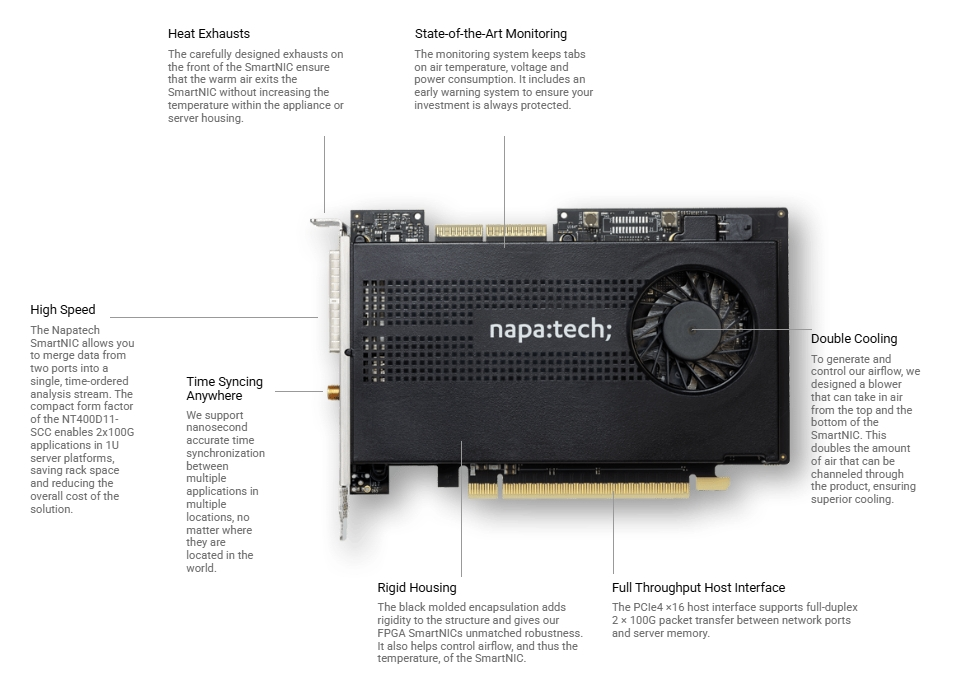 Heat Exhausts

The carefully designed exhausts on the front of the SmartNIC ensure that the warm air exits the SmartNIC without increasing the temperature within the appliance or server housing.

State-of-the-Art Monitoring

The monitoring system keeps tabs on air temperature, voltage and power consumption. It includes an early warning system to ensure your investment is always protected.

High Speed

The Napatech SmartNIC allows you to merge data from two ports into a single, time-ordered analysis stream. The compact form factor of the NT400D11-SCC enables 2x100G applications in 1U server platforms, saving rack space and reducing the overall cost of the solution.

Time Syncing Anywhere

We support nanosecond accurate time synchronization between multiple applications in multiple locations, no matter where they are located in the world.

napa:tech;

Double Cooling

To generate and control our airflow, we designed a blower that can take in air from the top and the bottom of the SmartNIC. This doubles the amount of air that can be channeled through the product, ensuring superior cooling.

Rigid Housing

The black molded encapsulation adds rigidity to the structure and gives our FPGA SmartNICs unmatched robustness. It also helps control airflow, and thus the temperature, of the SmartNIC.

Full Throughput Host Interface

The PCIe4 ×16 host interface supports full-duplex 2 × 100G packet transfer between network ports and server memory.