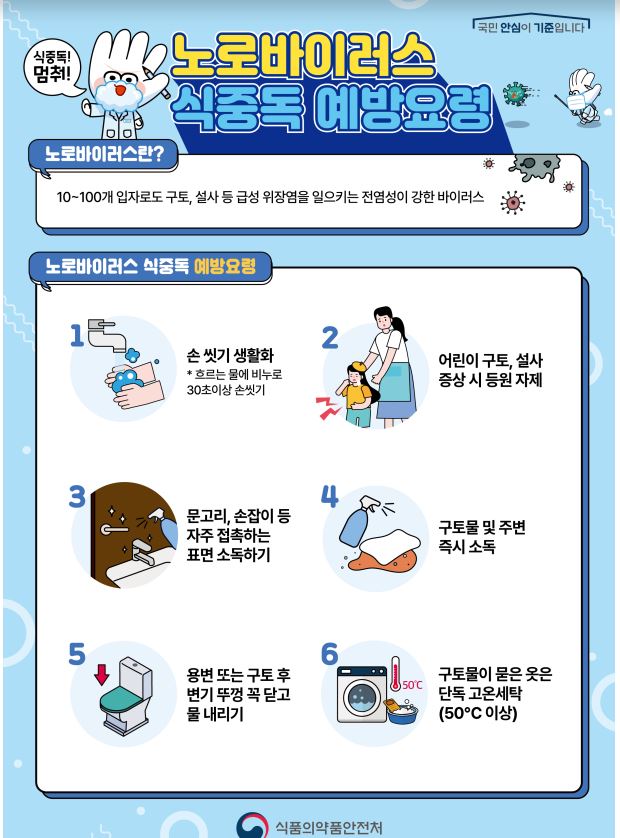 국민 안심이 기준입니다

식중독! 멈춰!

노로바이러스 식중독 예방요령

노로바이러스란?

10~100개 입자로도 구토, 설사 등 급성 위장염을 일으키는 전염성이 강한 바이러스

노로바이러스 식중독 예방요령

1 손 씻기 생활화
* 흐르는 물에 비누로 30초이상 손씻기

2 어린이 구토, 설사 증상 시 등원 자제

3 문고리, 손잡이 등 자주 접촉하는 표면 소독하기

4 구토물 및 주변 즉시 소독

5 용변 또는 구토 후 변기 뚜껑 꼭 닫고 물 내리기

6 50℃ 구토물이 묻은 옷은 단독 고온세탁 (50°C 이상)

식품의약품안전처