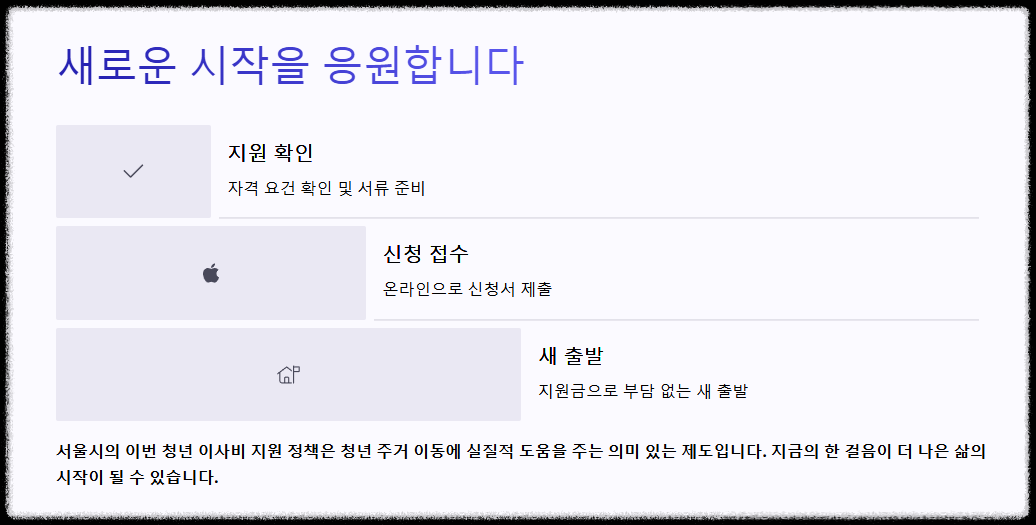 새로운 시작을 응원합니다

지원 확인

자격 요건 확인 및 서류 준비

신청 접수

온라인으로 신청서 제출

새 출발

지원금으로 부담 없는 새 출발

서울시의 이번 청년 이사비 지원 정책은 청년 주거 이동에 실질적 도움을 주는 의미 있는 제도입니다. 지금의 한 걸음이 더 나은 삶의 시작이 될 수 있습니다.