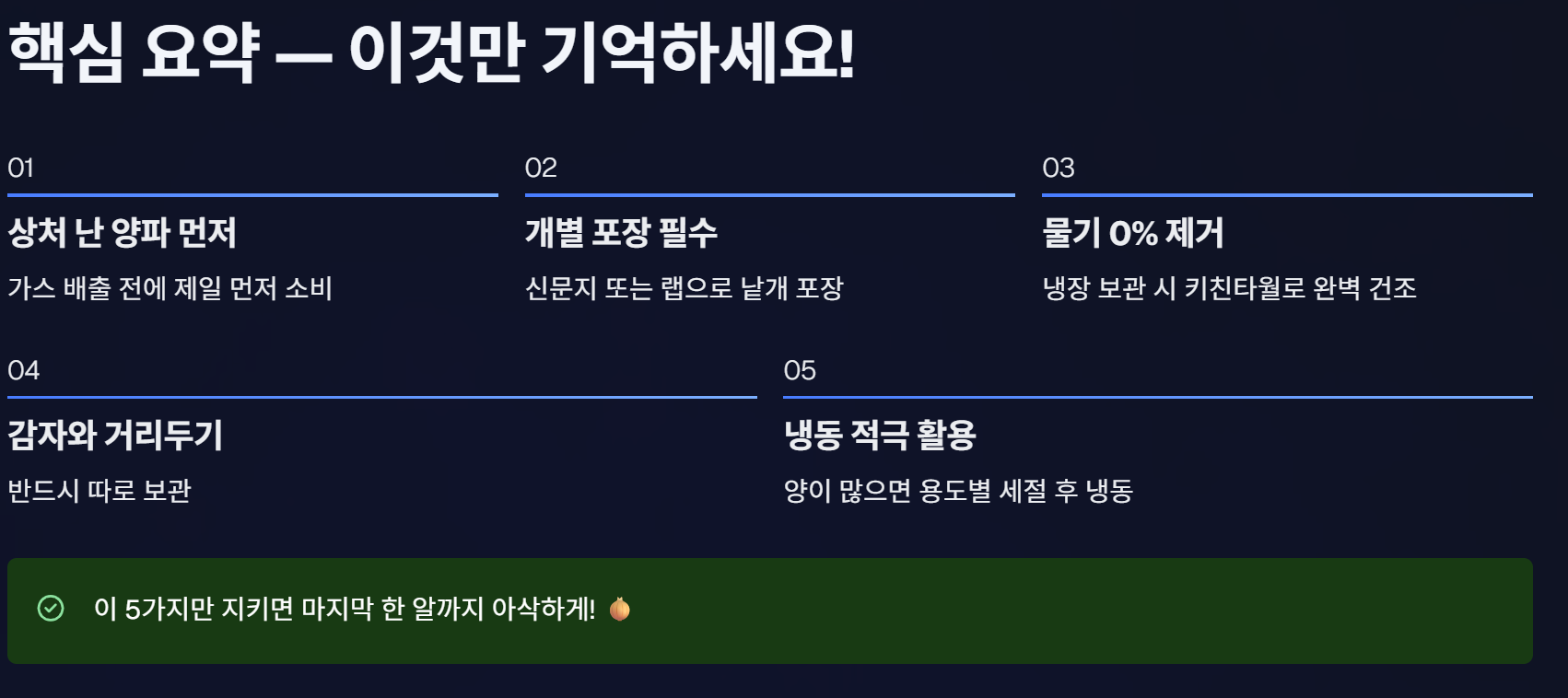 핵심 요약 — 이것만 기억하세요!

01

상처 난 양파 먼저

가스 배출 전에 제일 먼저 소비

02

개별 포장 필수

신문지 또는 랩으로 낱개 포장

03

물기 0% 제거

냉장 보관 시 키친타월로 완벽 건조

04

감자와 거리두기

반드시 따로 보관

05

냉동 적극 활용

양이 많으면 용도별 세절 후 냉동

이 5가지만 지키면 마지막 한 알까지 아삭하게! 🧅