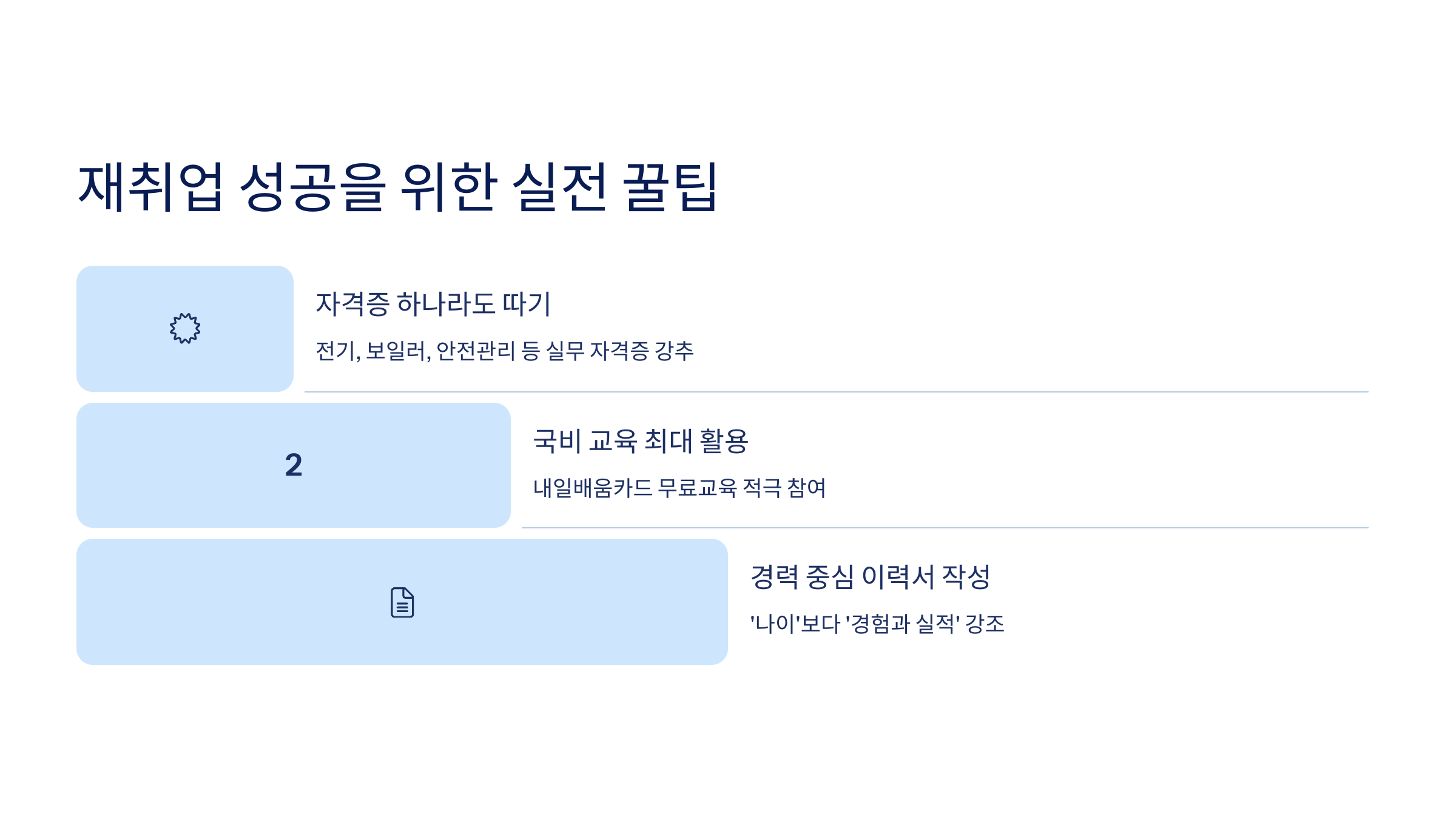 재취업 성공을 위한 실전 꿀팁

자격증 하나라도 따기

전기, 보일러, 안전관리 등 실무 자격증 강추

2

국비 교육 최대 활용

내일배움카드 무료교육 적극 참여

경력 중심 이력서 작성

'나이'보다 '경험과 실적' 강조