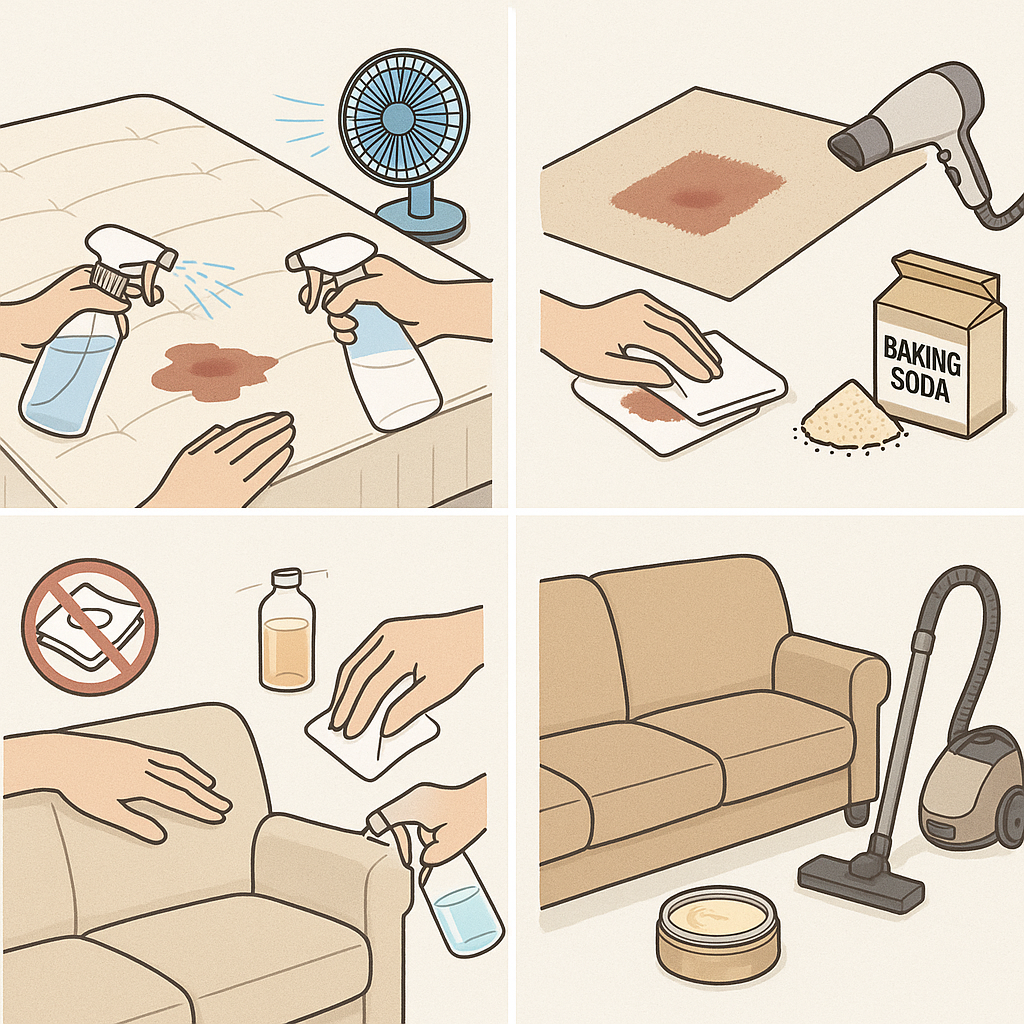 BAKING SODA