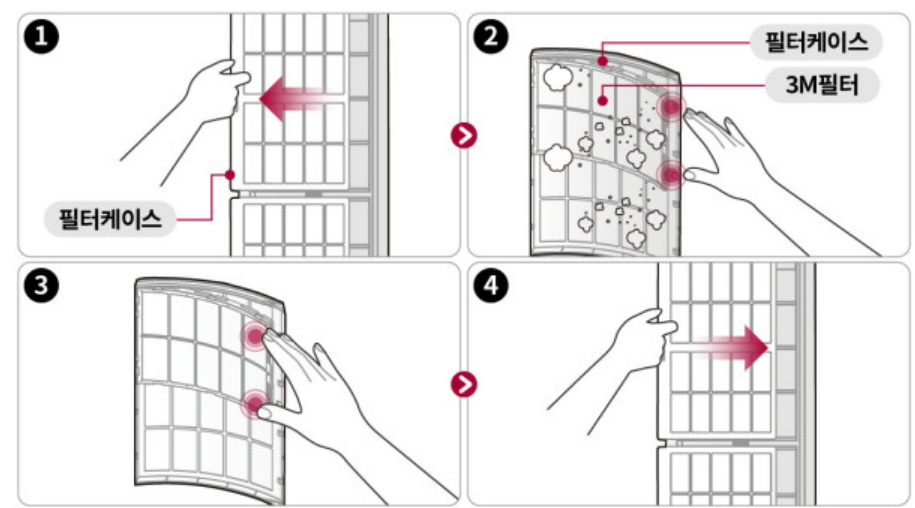 1

필터케이스

2

필터케이스

3M필터

3

4