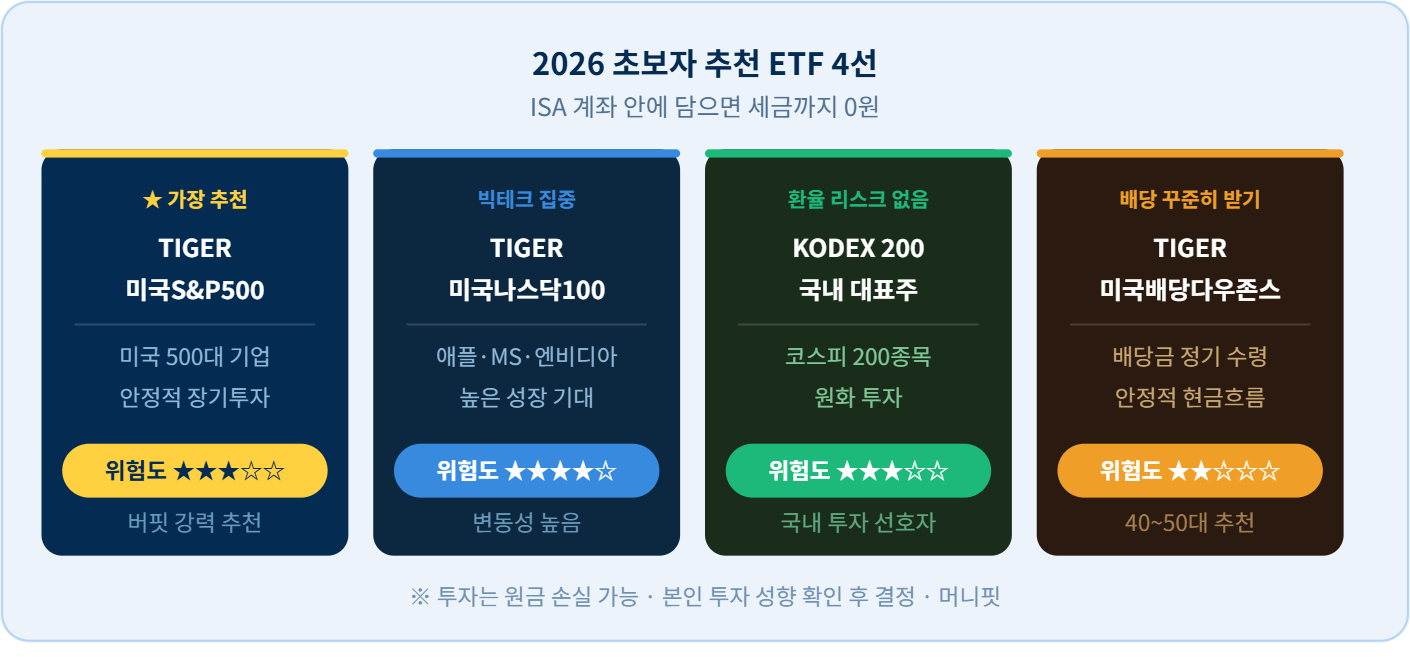 2026 초보자 추천 ETF 4선
ISA 계좌 안에 담으면 세금까지 0원

★ 가장 추천
TIGER
미국S&P500
미국 500대 기업
안정적 장기투자
위험도 ★★★☆☆
버핏 강력 추천

빅테크 집중
TIGER
미국나스닥100
애플·MS·엔비디아
높은 성장 기대
위험도 ★★★★☆
변동성 높음

환율 리스크 없음
KODEX 200
국내 대표주
코스피 200종목
원화 투자
위험도 ★★★☆☆
국내 투자 선호자

배당 꾸준히 받기
TIGER
미국배당다우존스
배당금 정기 수령
안정적 현금흐름
위험도 ★★☆☆☆
40~50대 추천

※ 투자는 원금 손실 가능 · 본인 투자 성향 확인 후 결정 · 머니핏