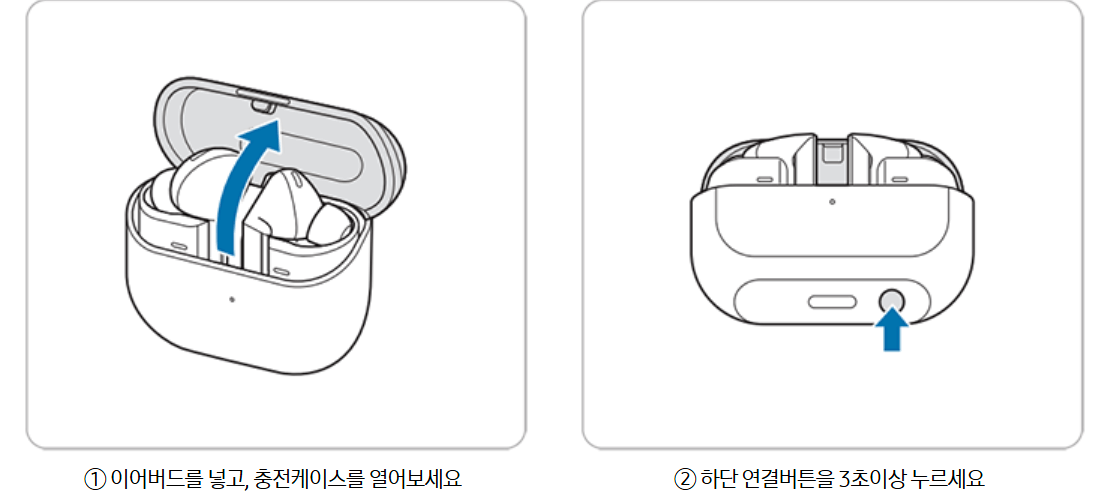 ① 이어버드를 넣고, 충전케이스를 열어보세요

② 하단 연결버튼을 3초이상 누르세요