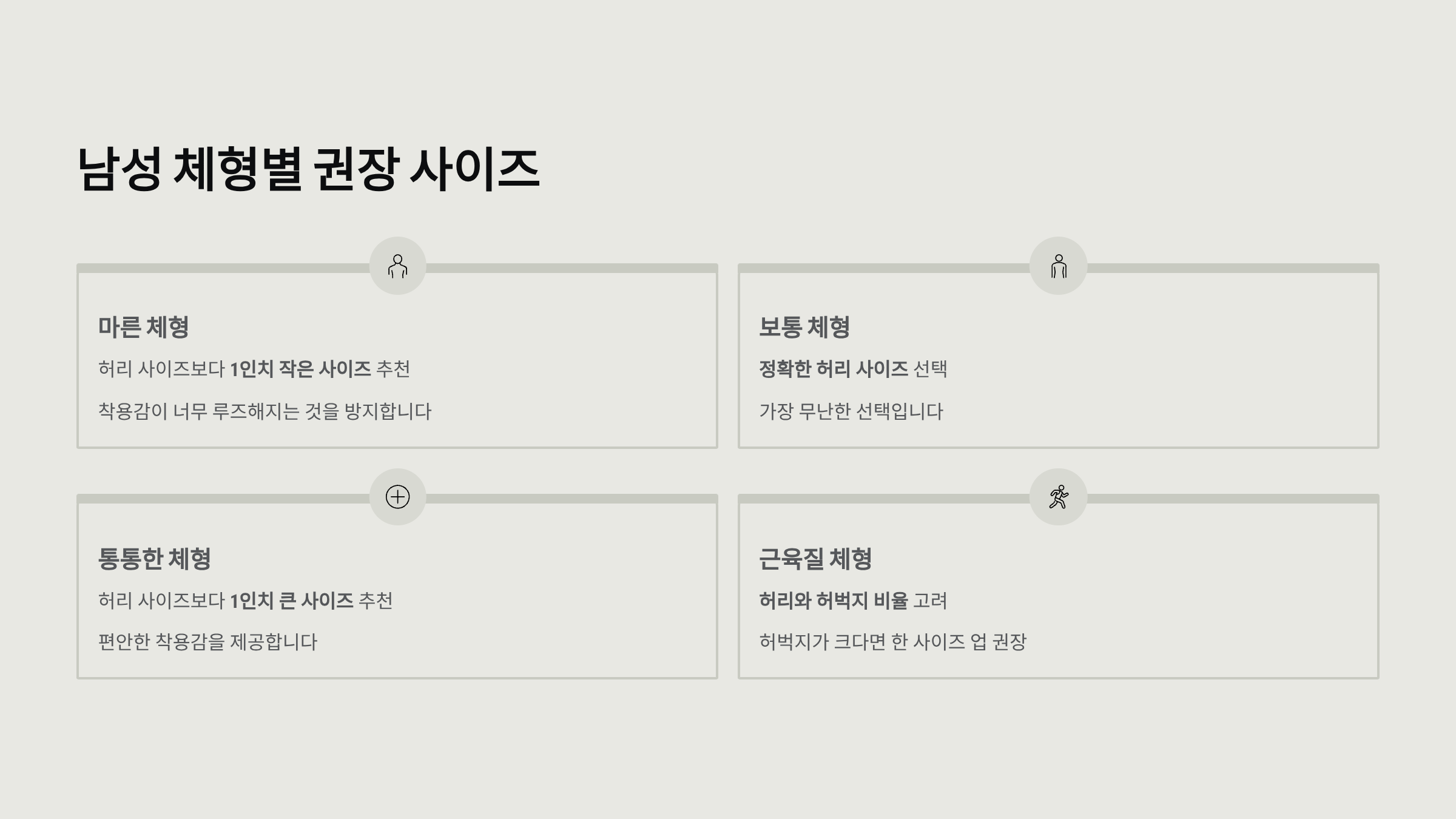 남성 체형별 권장 사이즈

마른 체형

허리 사이즈보다 1인치 작은 사이즈 추천

착용감이 너무 루즈해지는 것을 방지합니다

보통 체형

정확한 허리 사이즈 선택

가장 무난한 선택입니다

통통한 체형

허리 사이즈보다 1인치 큰 사이즈 추천

편안한 착용감을 제공합니다

근육질 체형

허리와 허벅지 비율 고려

허벅지가 크다면 한 사이즈 업 권장