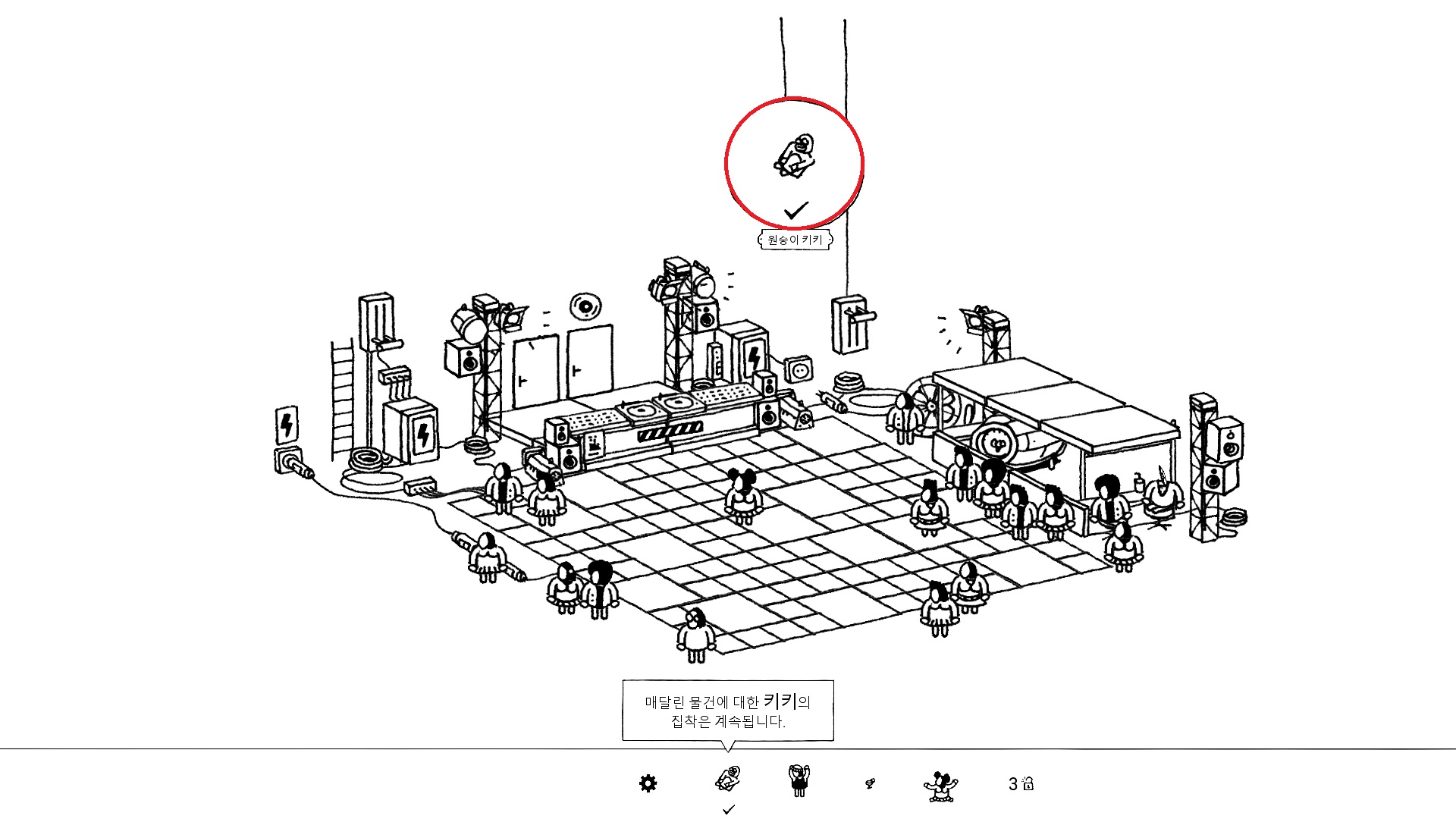 원숭이 키키

매달린 물건에 대한 키키의 집착은 계속됩니다.

3