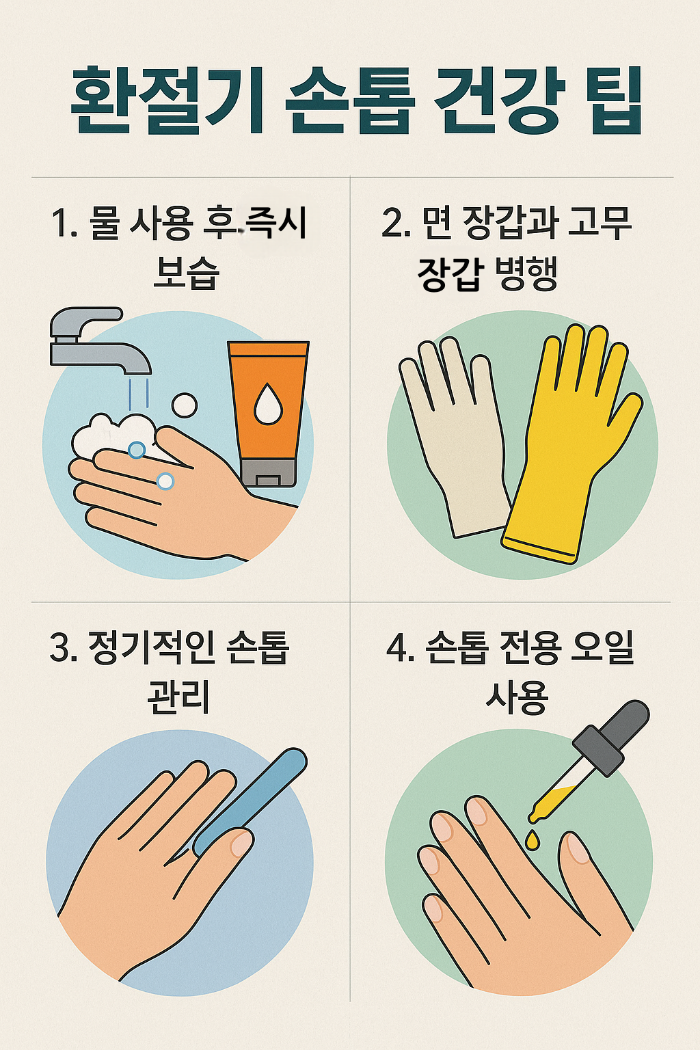 환절기 손톱 건강 팁

1. 물 사용 후 즉시 보습

2. 면 장갑과 고무 장갑 병행

3. 정기적인 손톱 관리

4. 손톱 전용 오일 사용