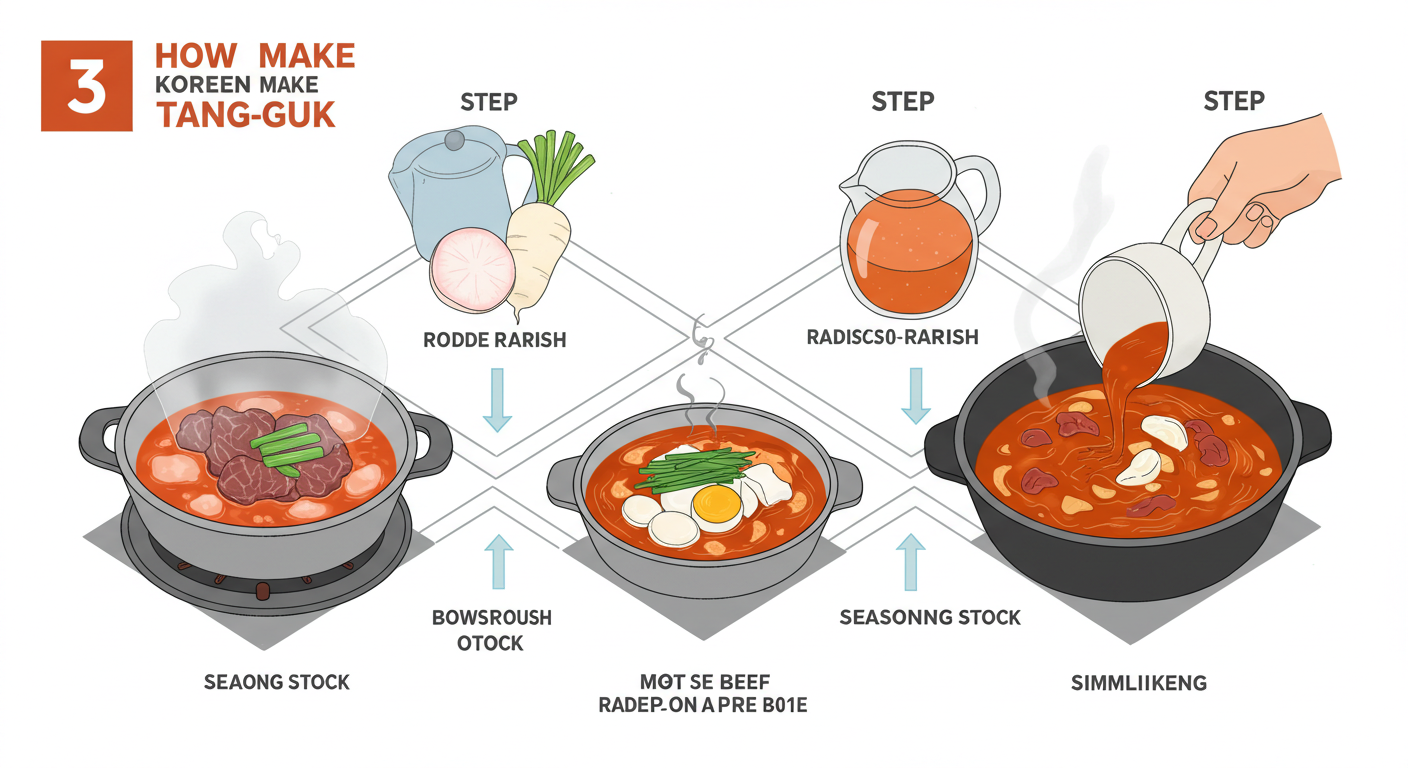 3

HOW MAKE
KOREEN MAKE
TANG-GUK

STEP

STEP

STEP

RODDE RARISH

RADISCS0-RARISH

BOWSROUSH
OTOCK

SEASONNG STOCK

SEAONG STOCK

MOT SE BEEF
RADEP-ON A PRE B01E

SIMMLIIKENG