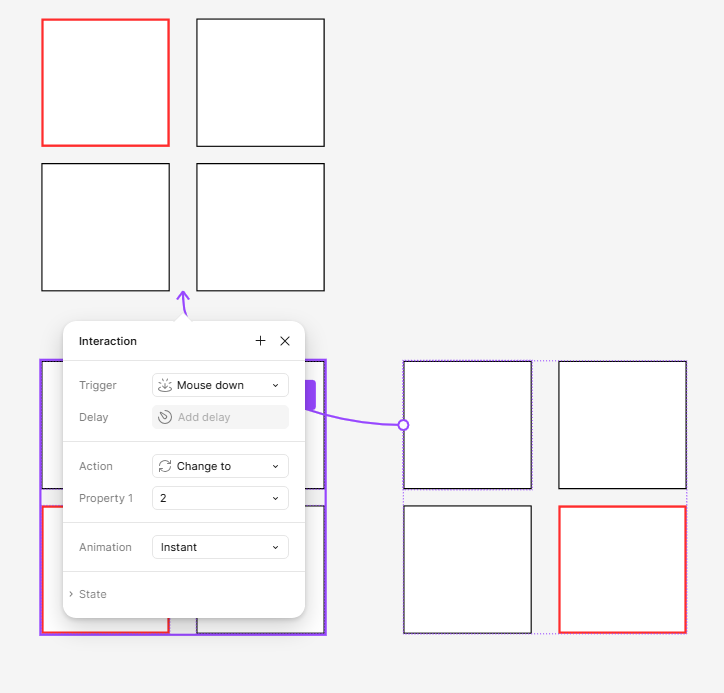 Interaction

Trigger
Mouse down

Delay
Add delay

Action
Change to

Property 1
2

Animation
Instant

State