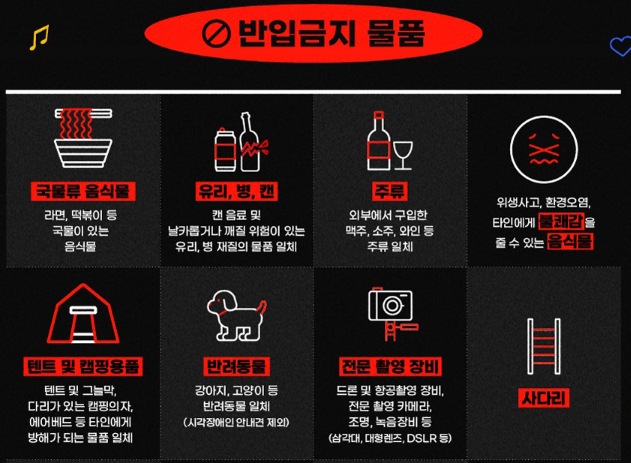 반입금지 물품

국물류 음식물

라면, 떡볶이 등 국물이 있는 음식물

유리, 병, 캔

캔 음료 및 날카롭거나 깨질 위험이 있는 유리, 병 재질의 물품 일체

주류

외부에서 구입한 맥주, 소주, 와인 등 주류 일체

위생사고, 환경오염, 타인에게 불쾌감을 줄 수 있는 음식물

텐트 및 캠핑용품

텐트 및 그늘막, 다리가 있는 캠핑의자, 에어베드 등 타인에게 방해가 되는 물품 일체

반려동물

강아지, 고양이 등 반려동물 일체 (시각장애인 안내견 제외)

전문 촬영 장비

드론 및 항공촬영 장비, 전문 촬영 카메라, 조명, 녹음장비 등 (삼각대, 대형렌즈, DSLR 등)

사다리