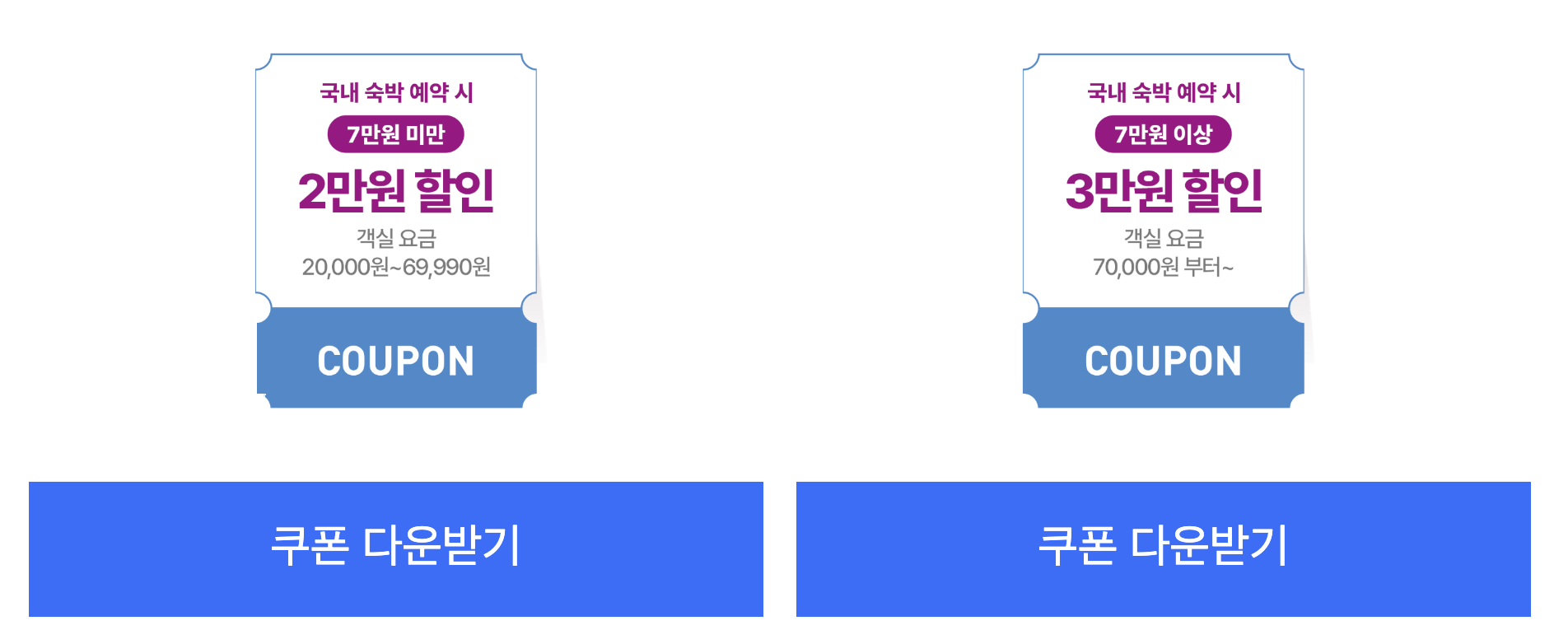 국내 숙박 예약 시

7만원 미만

2만원 할인

객실 요금
20,000원~69,990원

COUPON

쿠폰 다운받기

국내 숙박 예약 시

7만원 이상

3만원 할인

객실 요금
70,000원 부터~

COUPON

쿠폰 다운받기