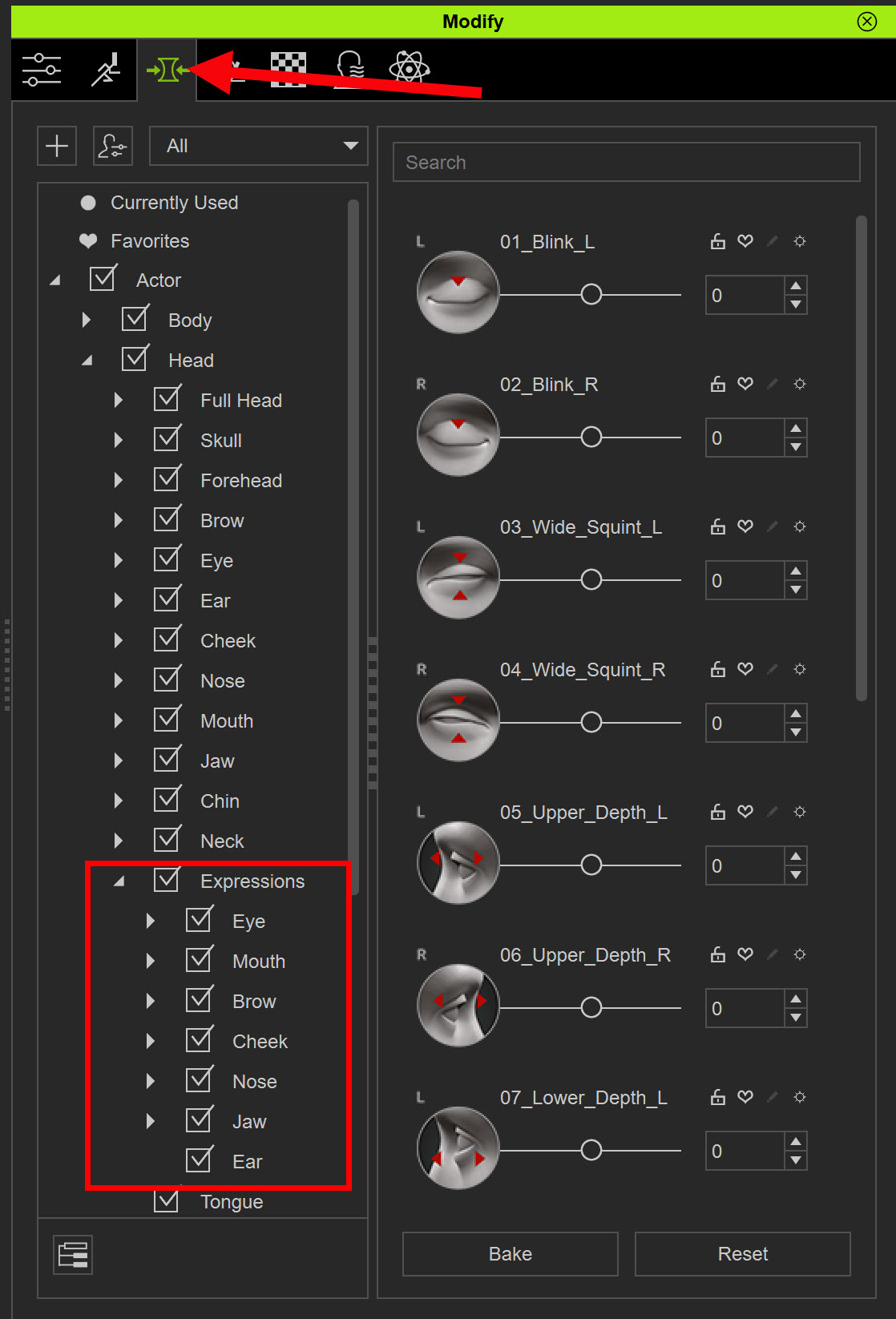 Modify

All

Currently Used
Favorites
Actor
Body
Head
Full Head
Skull
Forehead
Brow
Eye
Ear
Cheek
Nose
Mouth
Jaw
Chin
Neck
Expressions
Eye
Mouth
Brow
Cheek
Nose
Jaw
Ear
Tongue

Search

L 01_Blink_L 0
R 02_Blink_R 0
L 03_Wide_Squint_L 0
R 04_Wide_Squint_R 0
L 05_Upper_Depth_L 0
R 06_Upper_Depth_R 0
L 07_Lower_Depth_L 0

Bake
Reset