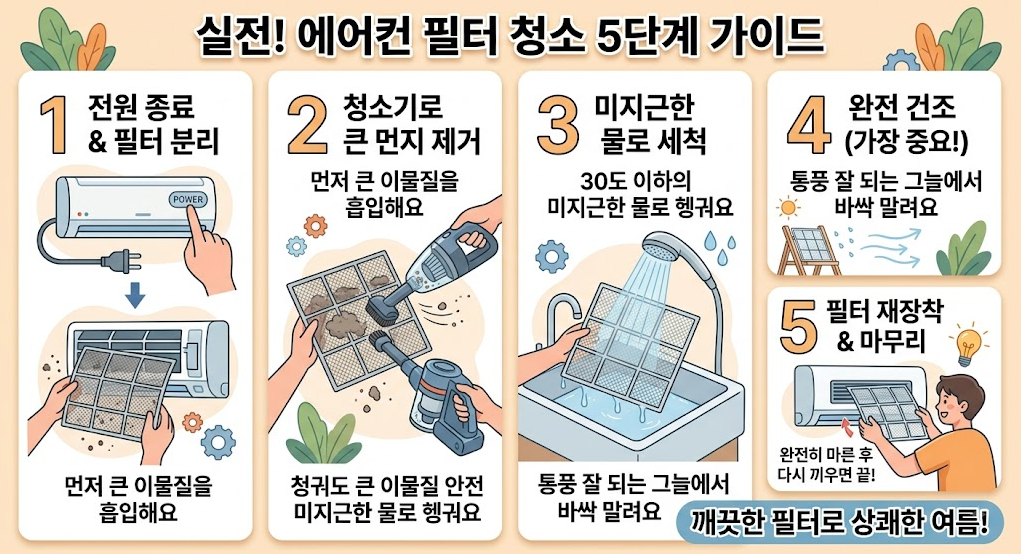 실전! 에어컨 필터 청소 5단계 가이드

1 전원 종료 & 필터 분리

POWER

먼저 큰 이물질을 흡입해요

2 청소기로 큰 먼지 제거

먼저 큰 이물질을 흡입해요

청궈도 큰 이물질 안전 미지근한 물로 헹궈요

3 미지근한 물로 세척

30도 이하의 미지근한 물로 헹궈요

통풍 잘 되는 그늘에서 바싹 말려요

4 완전 건조 (가장 중요!)

통풍 잘 되는 그늘에서 바싹 말려요

5 필터 재장착 & 마무리

완전히 마른 후 다시 끼우면 끝!

깨끗한 필터로 상쾌한 여름!