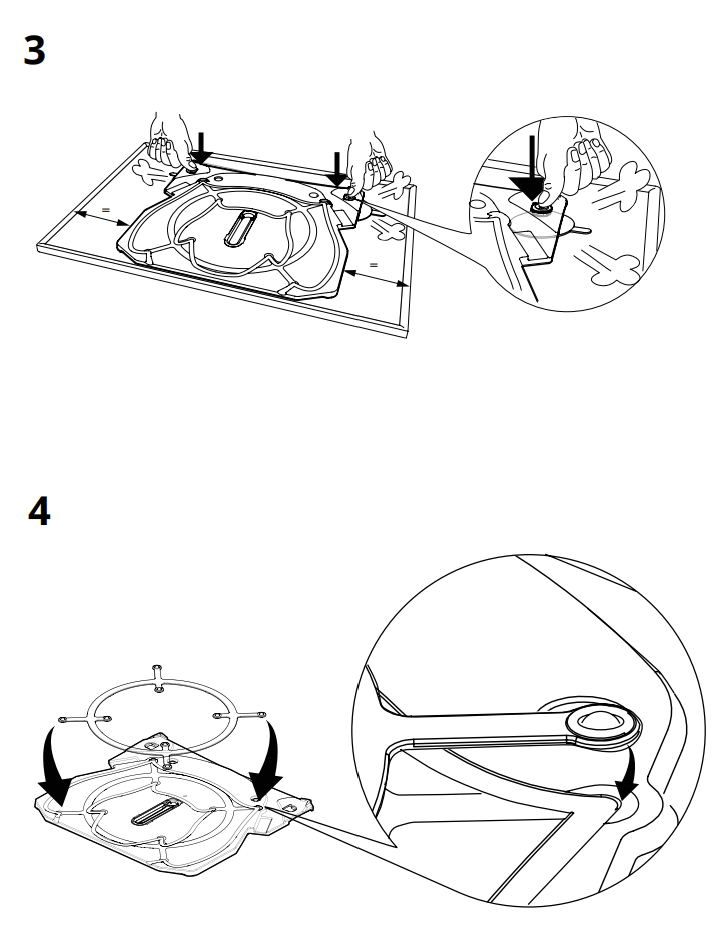 3

=

=

4