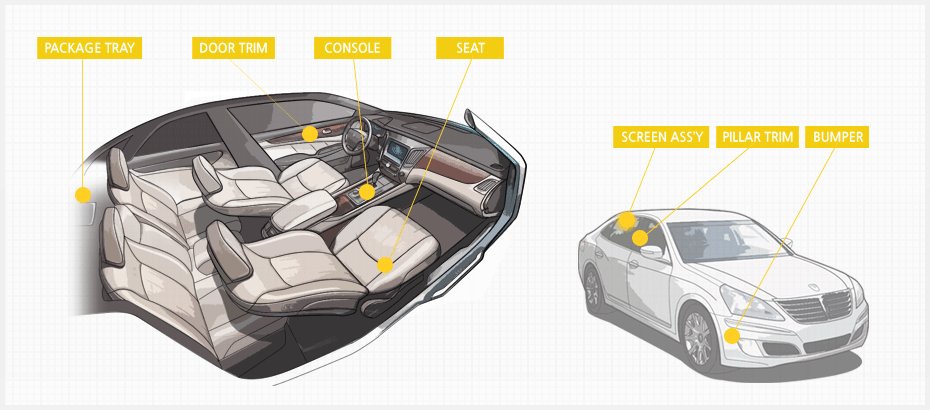 PACKAGE TRAY
DOOR TRIM
CONSOLE
SEAT
SCREEN ASS'Y
PILLAR TRIM
BUMPER