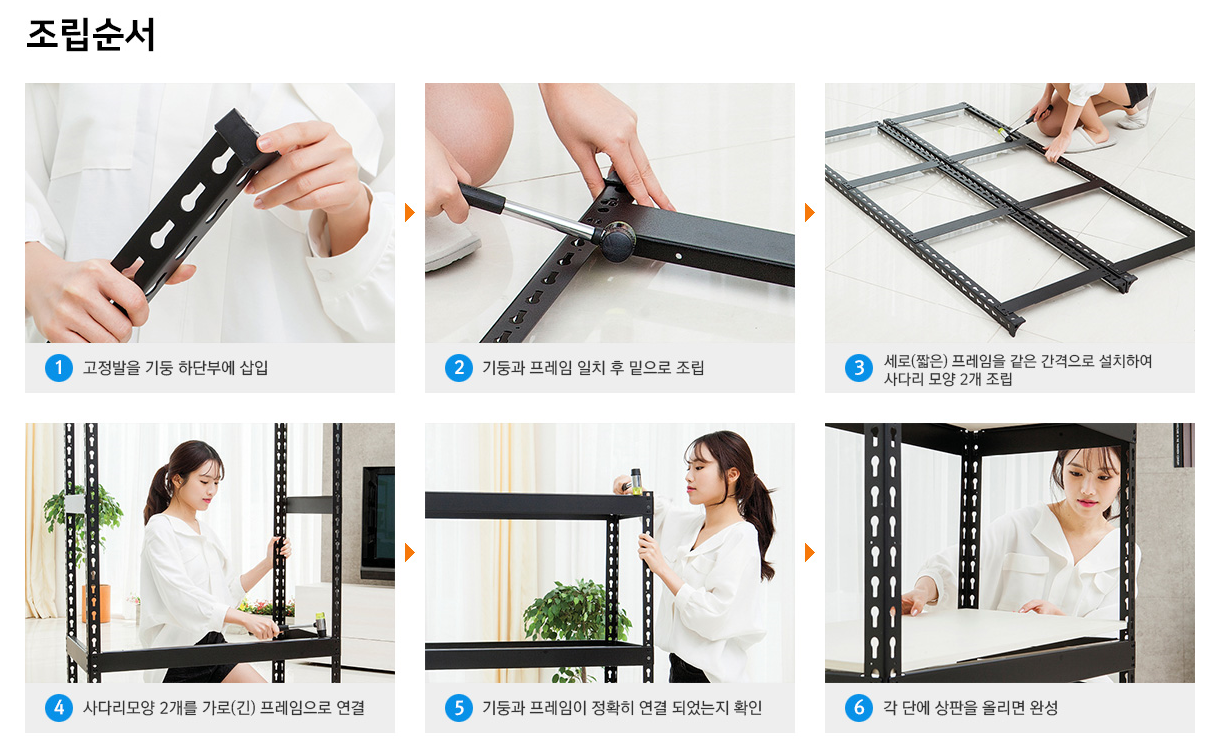 조립순서

1 고정발을 기둥 하단부에 삽입

2 기둥과 프레임 일치 후 밑으로 조립

3 세로(짧은) 프레임을 같은 간격으로 설치하여 사다리 모양 2개 조립

4 사다리모양 2개를 가로(긴) 프레임으로 연결

5 기둥과 프레임이 정확히 연결 되었는지 확인

6 각 단에 상판을 올리면 완성