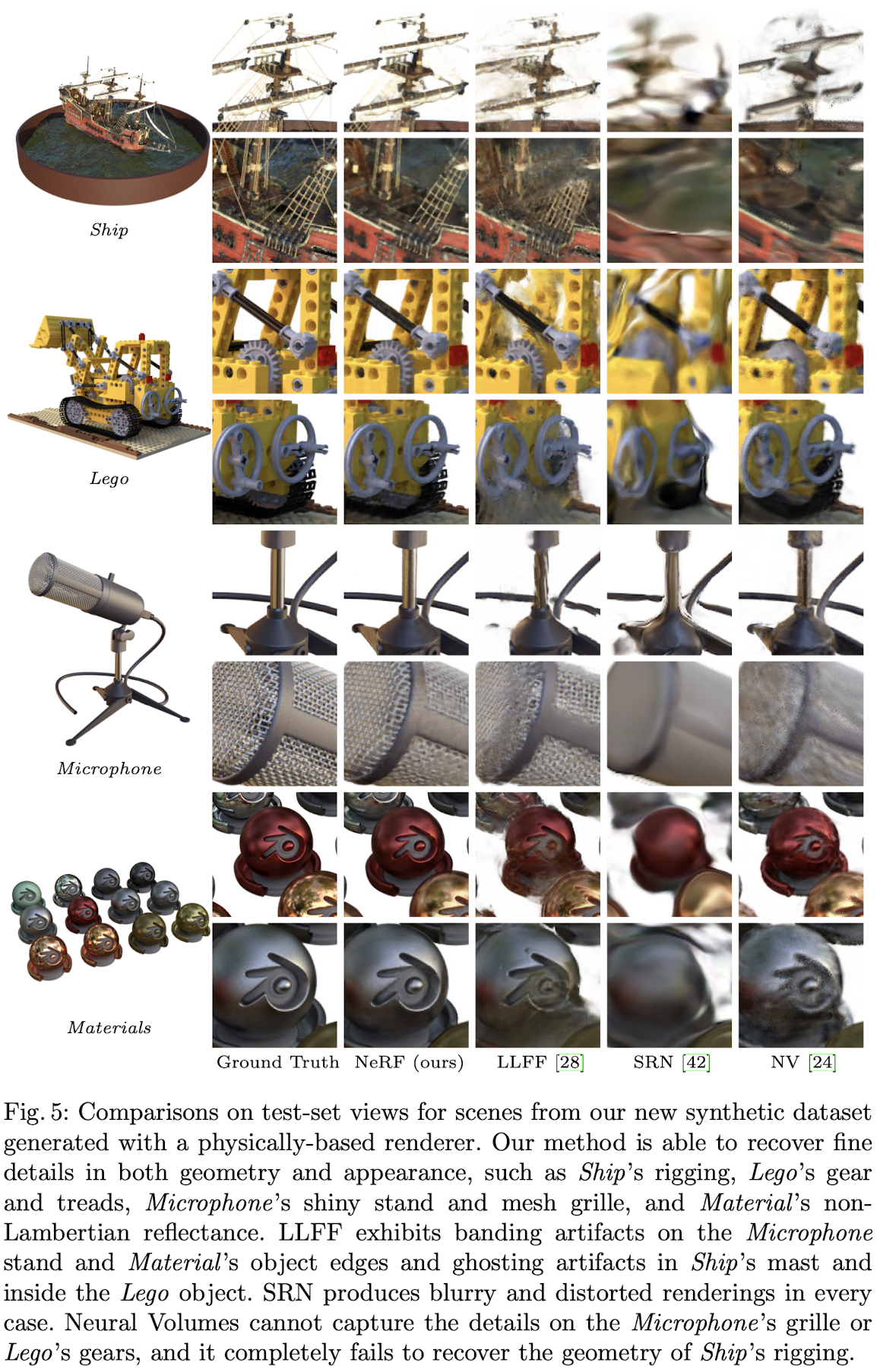 Ship

Lego

Microphone

Materials

Ground Truth NeRF (ours) LLFF [28] SRN [42] NV [24]

Fig. 5: Comparisons on test-set views for scenes from our new synthetic dataset generated with a physically-based renderer. Our method is able to recover fine details in both geometry and appearance, such as Ship's rigging, Lego's gear and treads, Microphone's shiny stand and mesh grille, and Material's non-Lambertian reflectance. LLFF exhibits banding artifacts on the Microphone stand and Material's object edges and ghosting artifacts in Ship's mast and inside the Lego object. SRN produces blurry and distorted renderings in every case. Neural Volumes cannot capture the details on the Microphone's grille or Lego's gears, and it completely fails to recover the geometry of Ship's rigging.