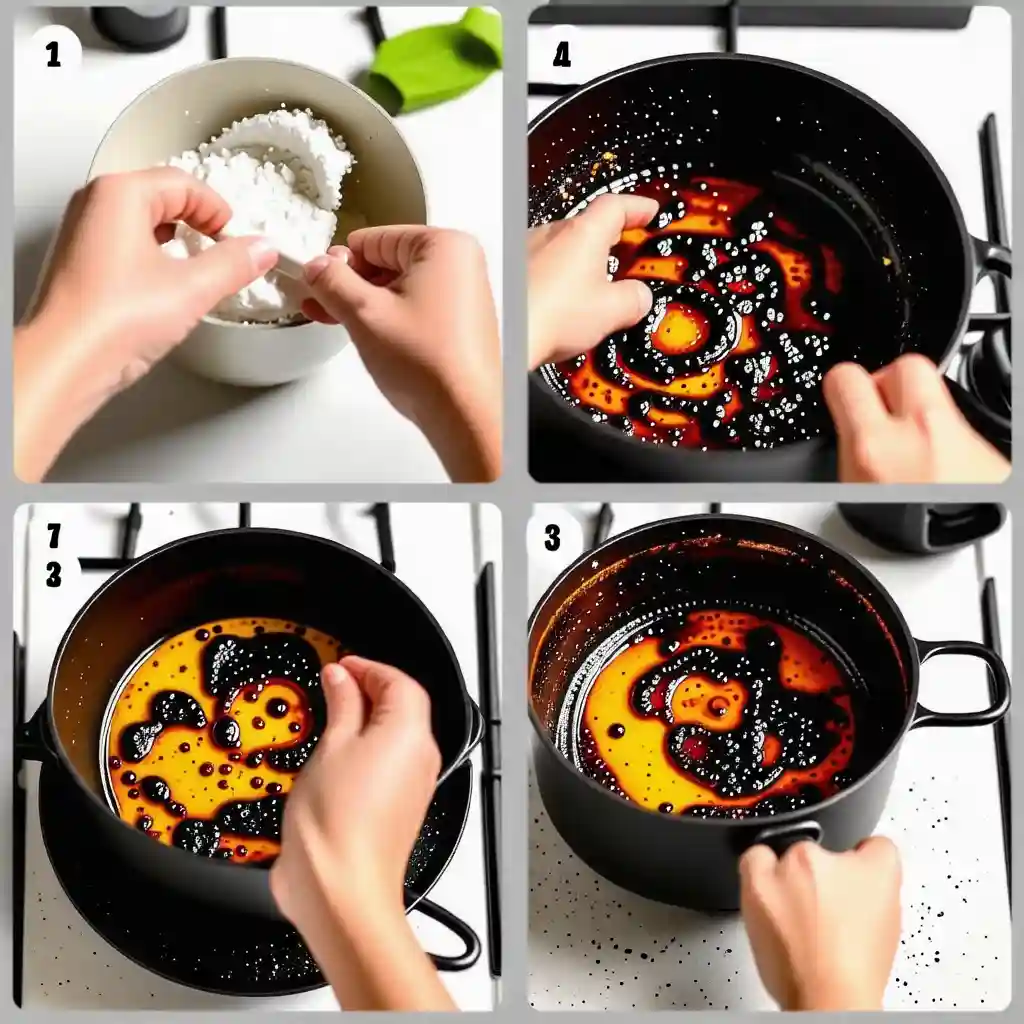 1

4

7
3

3