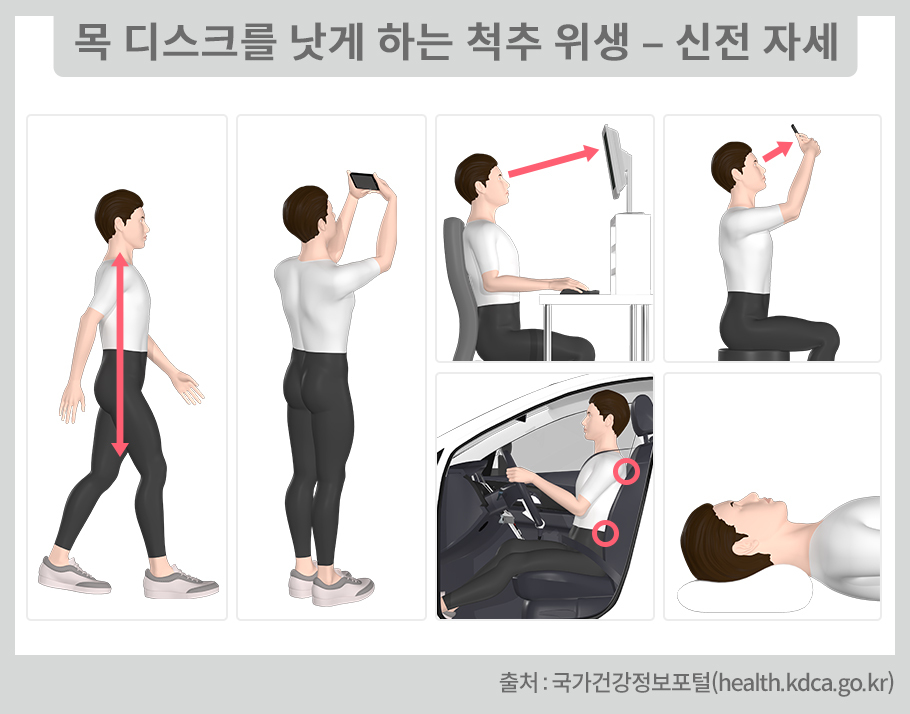 목 디스크를 낫게 하는 척추 위생 – 신전 자세

출처 : 국가건강정보포털(health.kdca.go.kr)