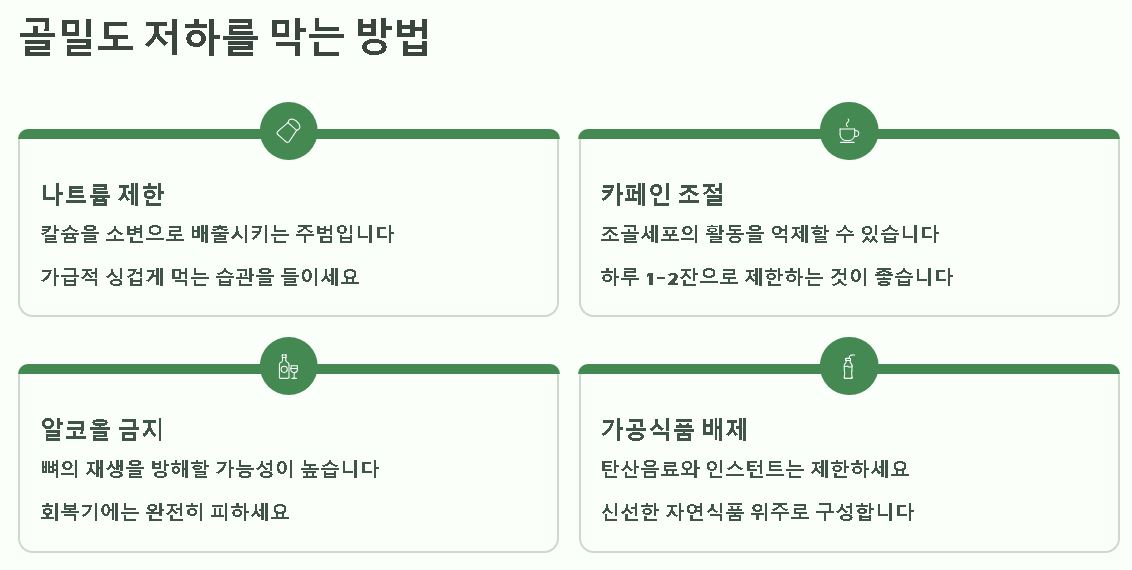 골밀도 저하를 막는 방법

나트륨 제한

칼슘을 소변으로 배출시키는 주범입니다

가급적 싱겁게 먹는 습관을 들이세요

카페인 조절

조골세포의 활동을 억제할 수 있습니다

하루 1-2잔으로 제한하는 것이 좋습니다

알코올 금지

뼈의 재생을 방해할 가능성이 높습니다

회복기에는 완전히 피하세요

가공식품 배제

탄산음료와 인스턴트는 제한하세요

신선한 자연식품 위주로 구성합니다