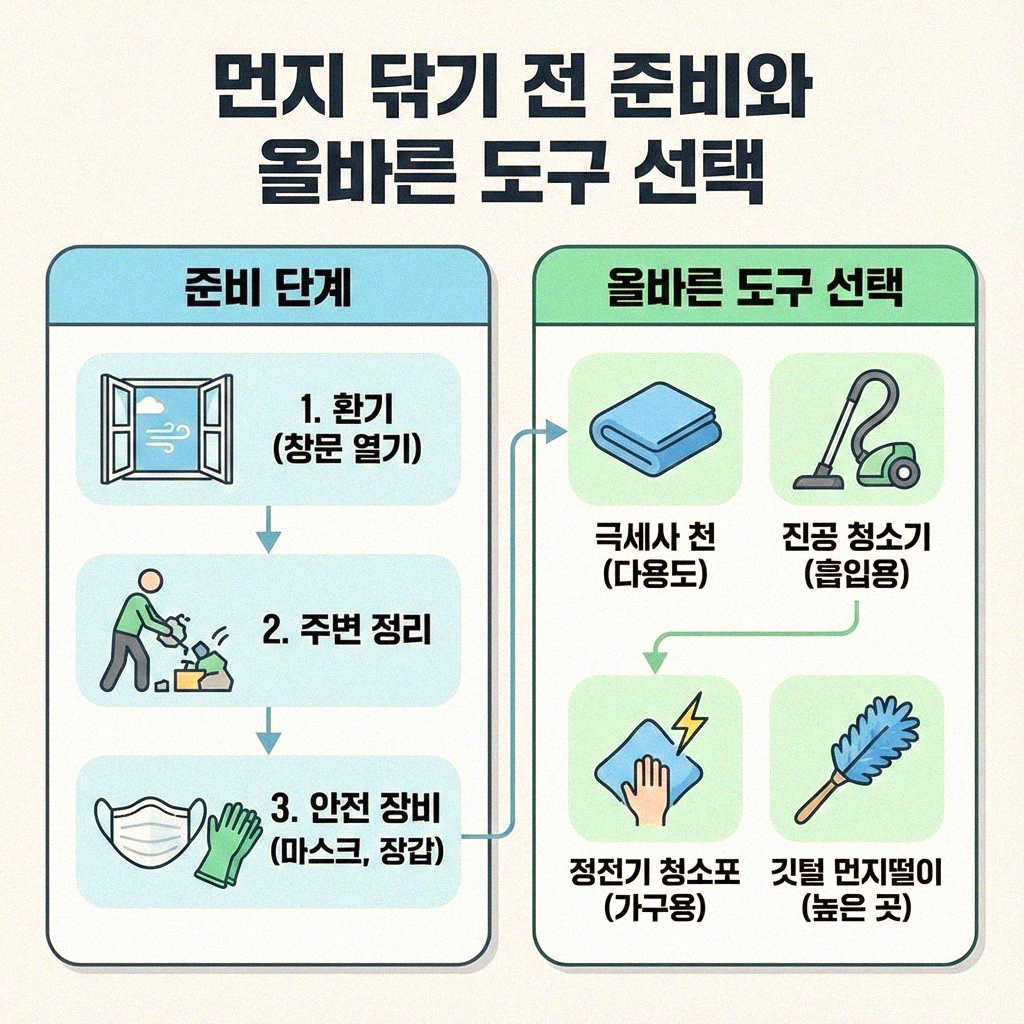 먼지 닦기 전 준비와 올바른 도구 선택

준비 단계

1. 환기 (창문 열기)

2. 주변 정리

3. 안전 장비 (마스크, 장갑)

올바른 도구 선택

극세사 천 (다용도)

진공 청소기 (흡입용)

정전기 청소포 (가구용)

깃털 먼지떨이 (높은 곳)