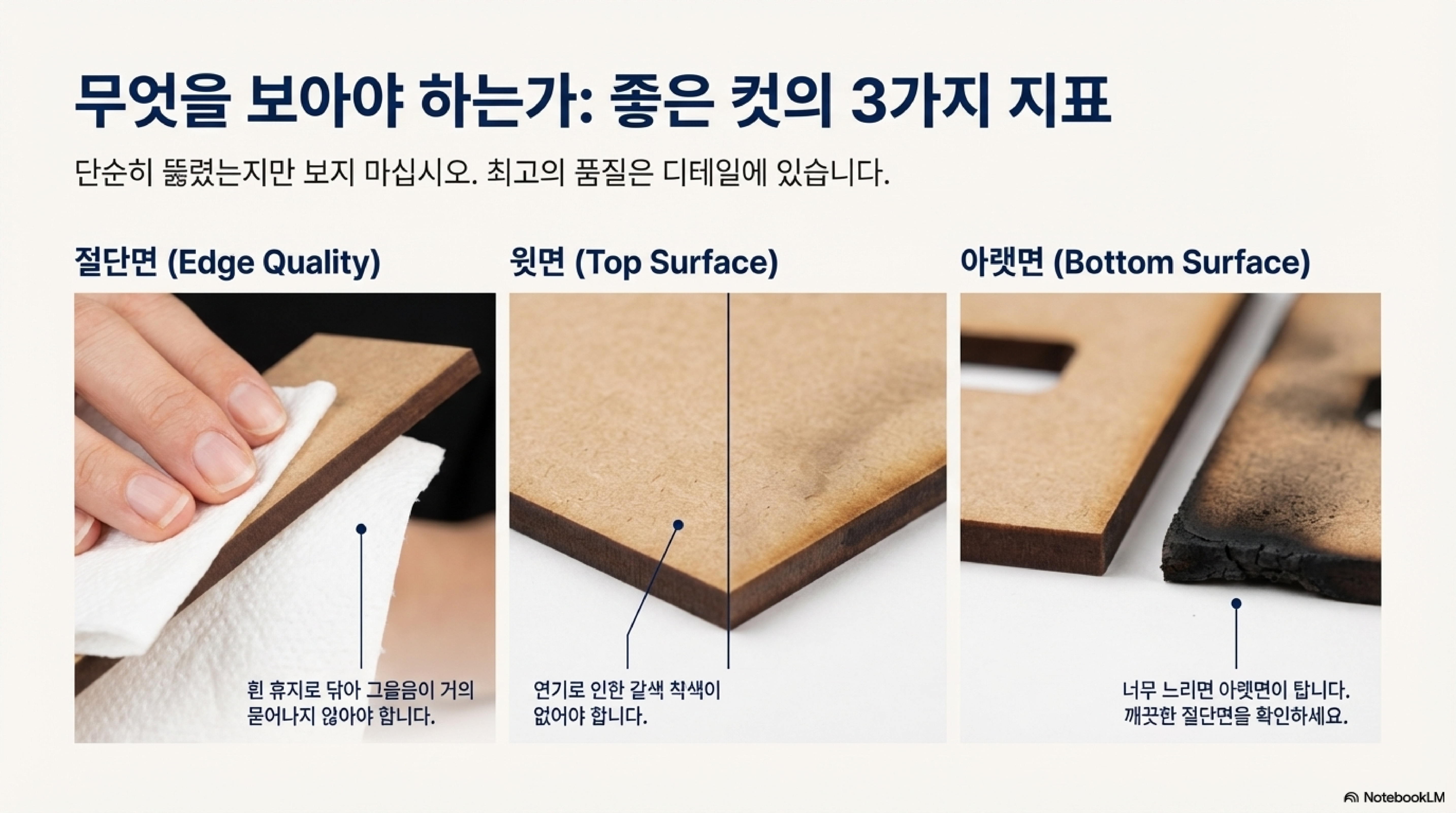 무엇을 보아야 하는가: 좋은 컷의 3가지 지표

단순히 뚫렸는지만 보지 마십시오. 최고의 품질은 디테일에 있습니다.

절단면 (Edge Quality)

흰 휴지로 닦아 그을음이 거의 묻어나지 않아야 합니다.

윗면 (Top Surface)

연기로 인한 갈색 착색이 없어야 합니다.

아랫면 (Bottom Surface)

너무 느리면 아랫면이 탑니다. 깨끗한 절단면을 확인하세요.

NotebookLM