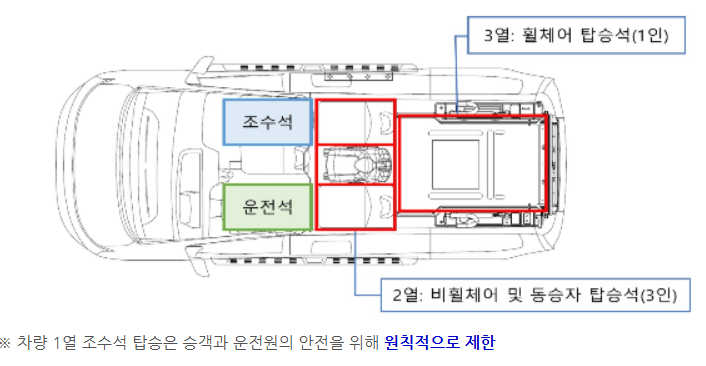 3열: 휠체어 탑승석(1인)

조수석

운전석

2열: 비휠체어 및 동승자 탑승석(3인)

※ 차량 1열 조수석 탑승은 승객과 운전원의 안전을 위해 원칙적으로 제한