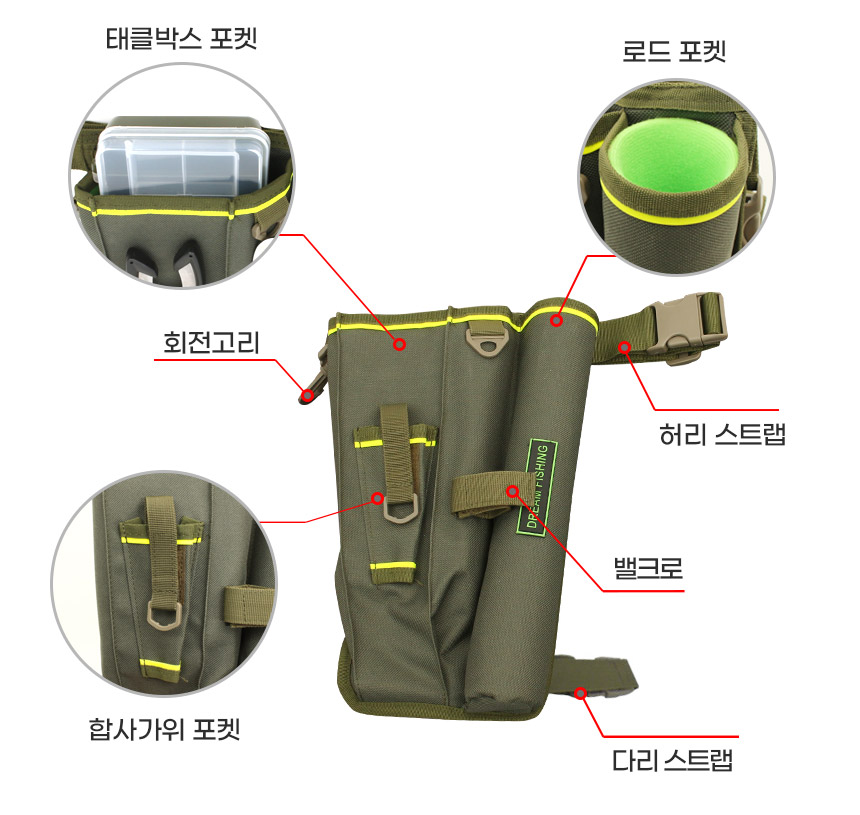 태클박스 포켓

로드 포켓

회전고리

허리 스트랩

DREAM FISHING

밸크로

합사가위 포켓

다리 스트랩